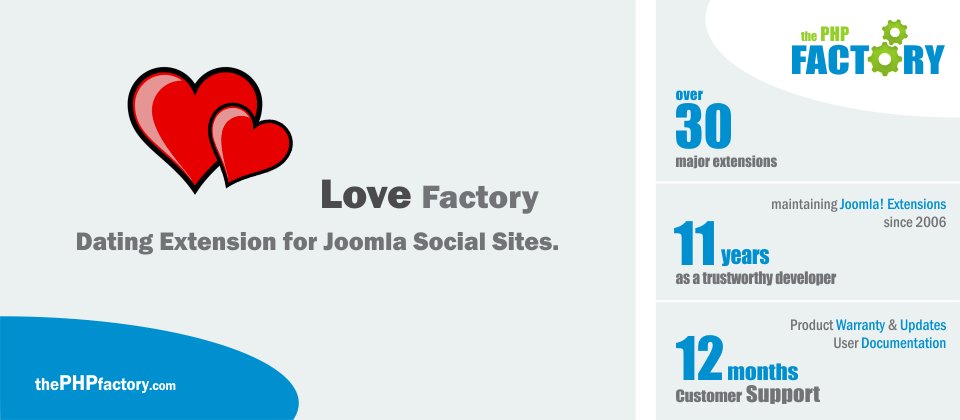 Love Factory

Dating Extension for Joomla Social Sites.

thePHPfactory.com

the PHP
FACTORY

over
30
major extensions

maintaining Joomla! Extensions
since 2006

11 years
as a trustworthy developer

Product Warranty & Updates
User Documentation

12 months
Customer Support