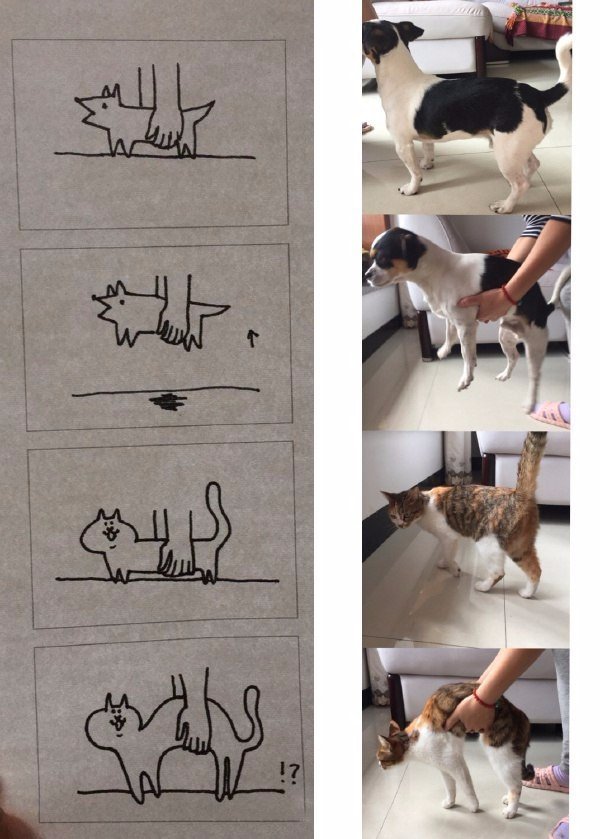 !?