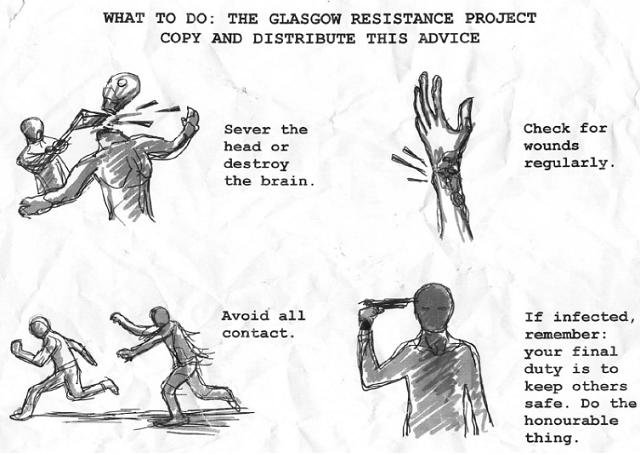 WHAT TO DO: THE GLASGOW RESISTANCE PROJECT
COPY AND DISTRIBUTE THIS ADVICE

Sever the head or destroy the brain.

Check for wounds regularly.

Avoid all contact.

If infected, remember: your final duty is to keep others safe. Do the honourable thing.