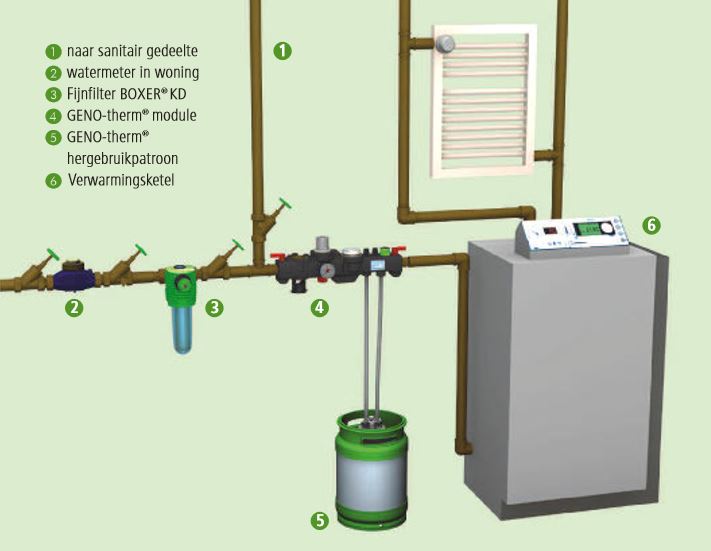 1 naar sanitair gedeelte
2 watermeter in woning
3 Fijnfilter BOXER® KD
4 GENO-therm® module
5 GENO-therm® hergebruikpatroon
6 Verwarmingsketel

1

6

2

3

4

5