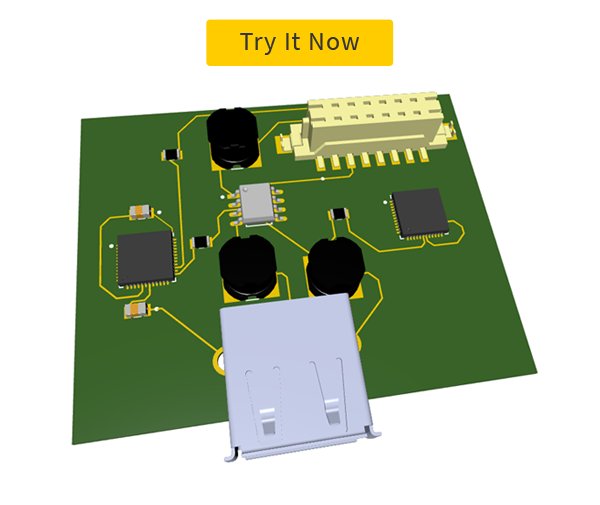 Try It Now