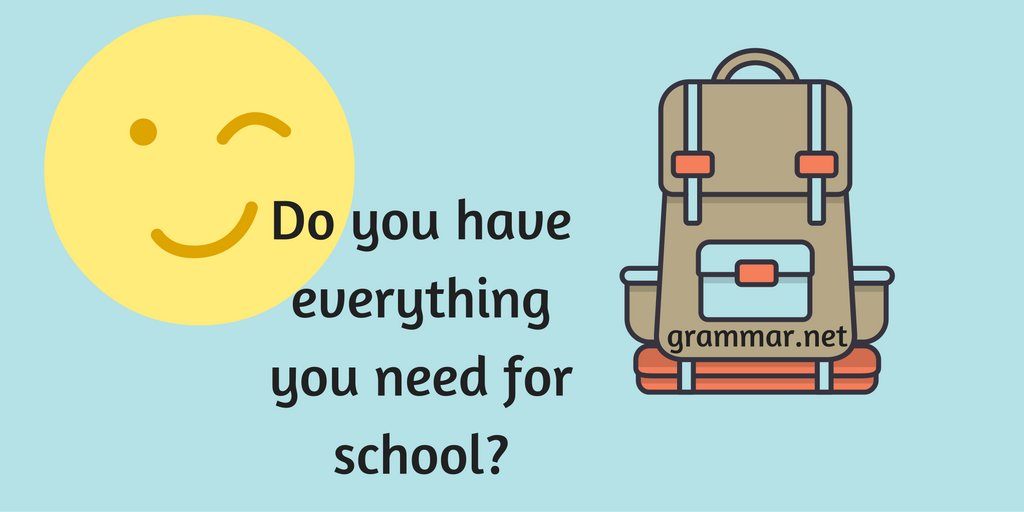 Do you have everything you need for school?

grammar.net