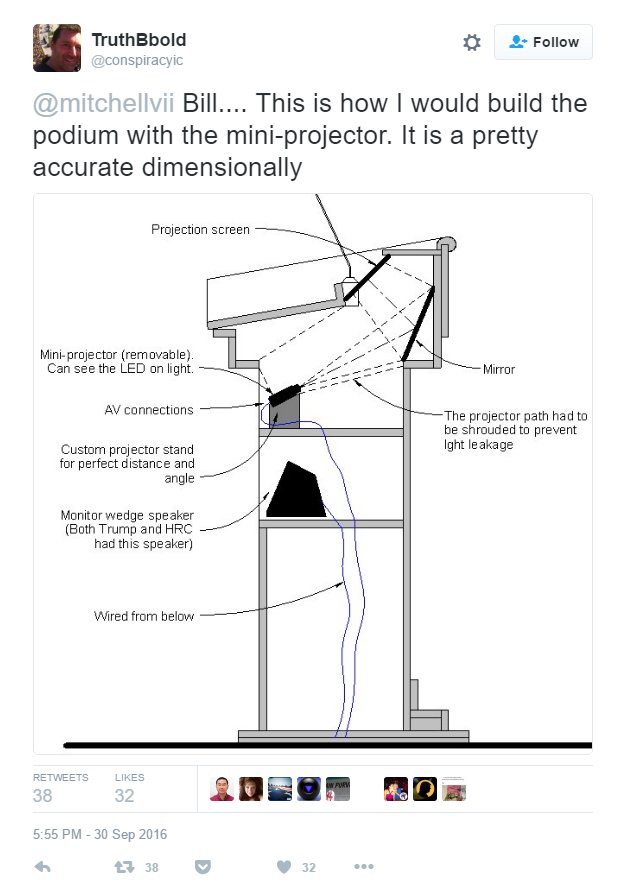 TruthBbold
@conspiracyic

Follow

@mitchellvii Bill.... This is how I would build the podium with the mini-projector. It is a pretty accurate dimensionally

Projection screen

Mini-projector (removable). Can see the LED on light.

AV connections

Custom projector stand for perfect distance and angle

Monitor wedge speaker (Both Trump and HRC had this speaker)

Wired from below

Mirror

The projector path had to be shrouded to prevent lght leakage

RETWEETS
38

LIKES
32

5:55 PM - 30 Sep 2016

38

32