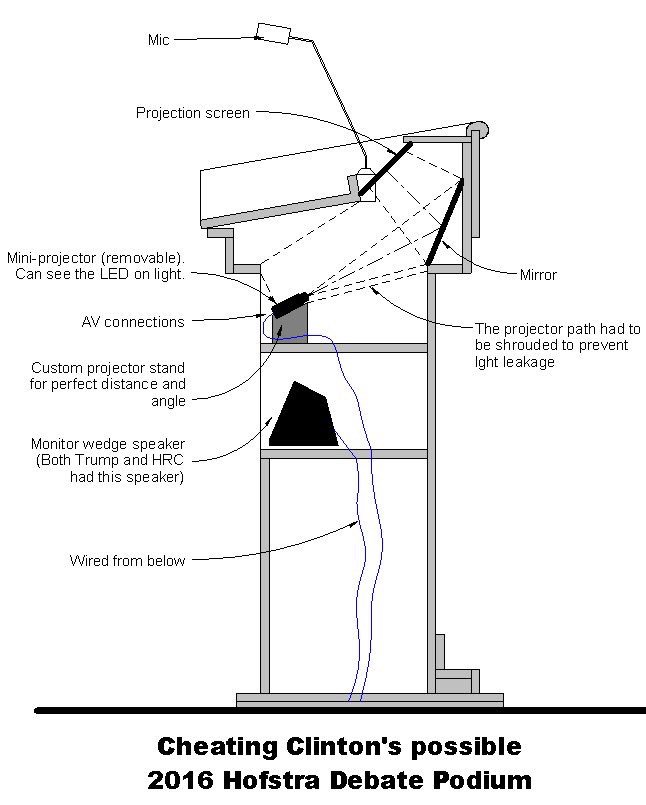 Mic

Projection screen

Mini-projector (removable). Can see the LED on light.

Mirror

AV connections

The projector path had to be shrouded to prevent lght leakage

Custom projector stand for perfect distance and angle

Monitor wedge speaker (Both Trump and HRC had this speaker)

Wired from below

Cheating Clinton's possible 2016 Hofstra Debate Podium