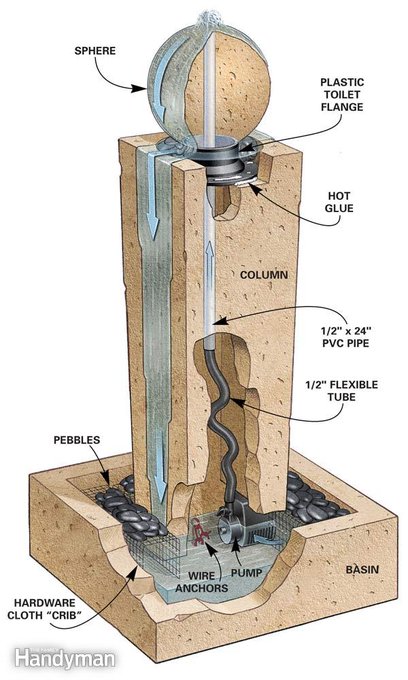 SPHERE

PLASTIC TOILET FLANGE

HOT GLUE

COLUMN

1/2" x 24" PVC PIPE

1/2" FLEXIBLE TUBE

PEBBLES

WIRE ANCHORS

PUMP

BASIN

HARDWARE CLOTH "CRIB"

THE FAMILY Handyman