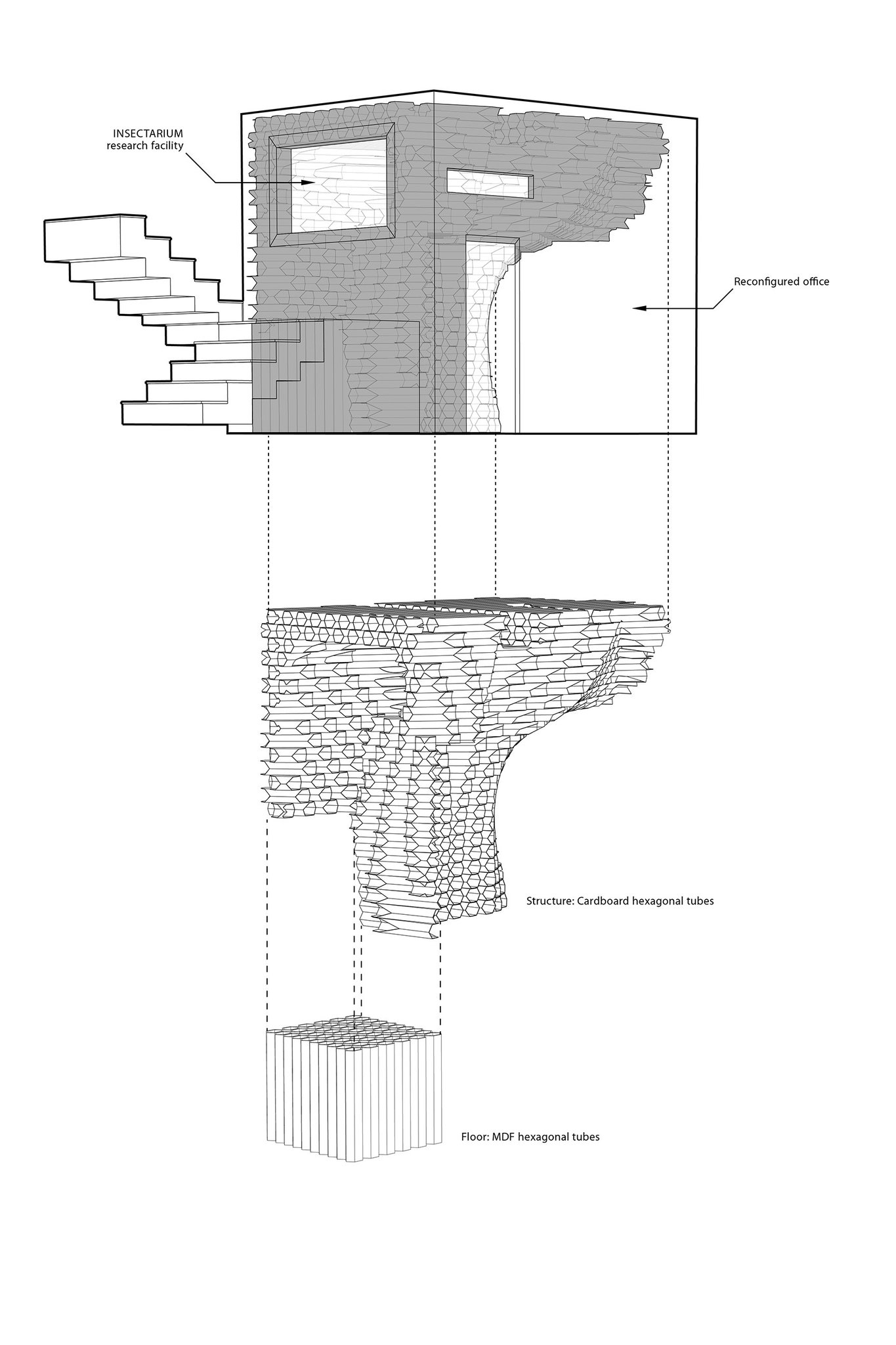 INSECTARIUM
research facility

Reconfigured office

Structure: Cardboard hexagonal tubes

Floor: MDF hexagonal tubes