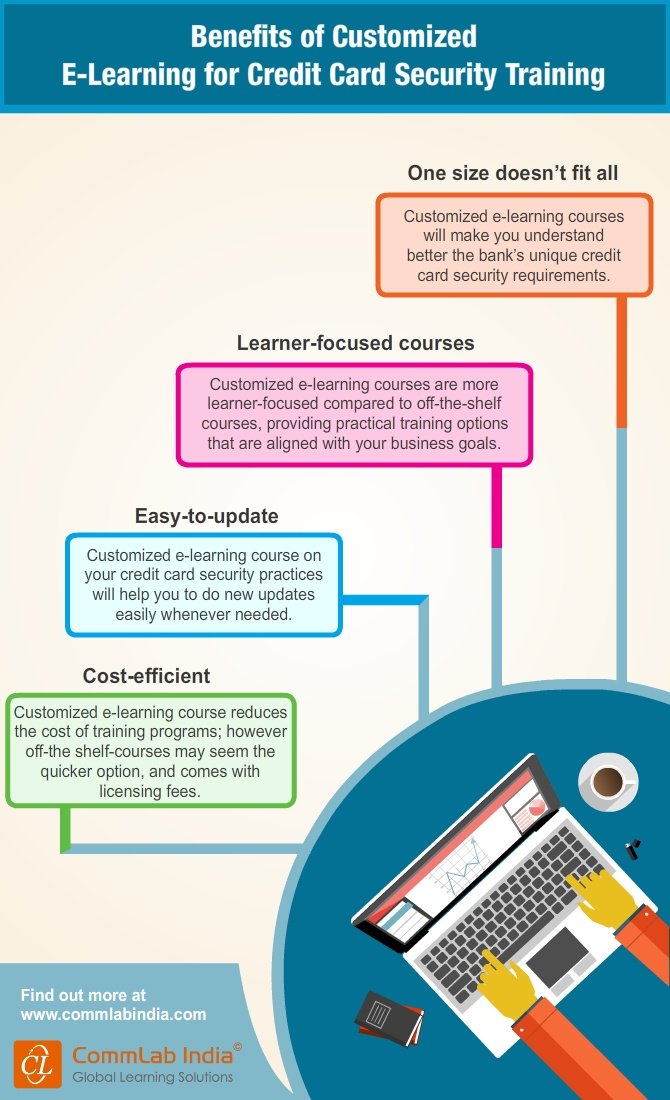 Benefits of Customized
E-Learning for Credit Card Security Training

One size doesn't fit all

Customized e-learning courses will make you understand better the bank's unique credit card security requirements.

Learner-focused courses

Customized e-learning courses are more learner-focused compared to off-the-shelf courses, providing practical training options that are aligned with your business goals.

Easy-to-update

Customized e-learning course on your credit card security practices will help you to do new updates easily whenever needed.

Cost-efficient

Customized e-learning course reduces the cost of training programs; however off-the shelf-courses may seem the quicker option, and comes with licensing fees.

Find out more at
www.commlabindia.com

CL CommLab India©
Global Learning Solutions