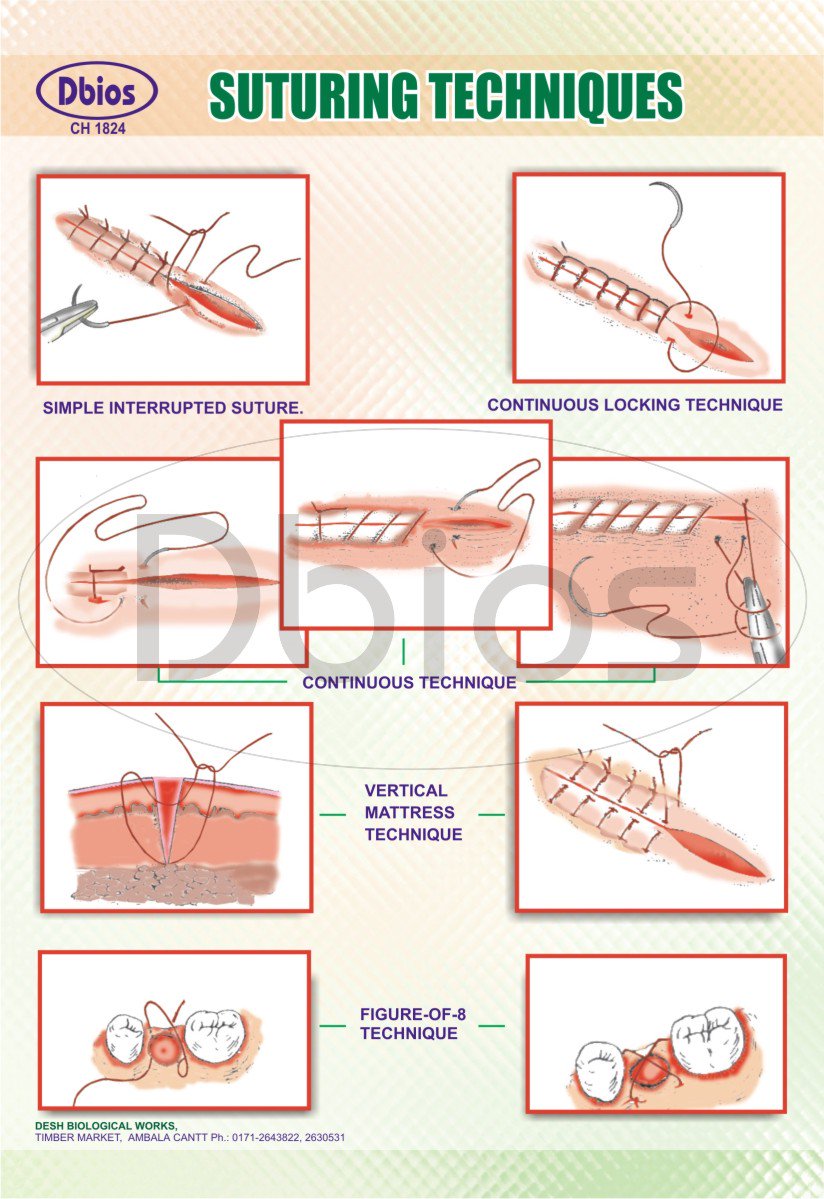 Dbios
CH 1824

SUTURING TECHNIQUES

SIMPLE INTERRUPTED SUTURE.

CONTINUOUS LOCKING TECHNIQUE

Dbios

CONTINUOUS TECHNIQUE

VERTICAL MATTRESS TECHNIQUE

FIGURE-OF-8 TECHNIQUE

DESH BIOLOGICAL WORKS,
TIMBER MARKET, AMBALA CANTT Ph.: 0171-2643822, 2630531