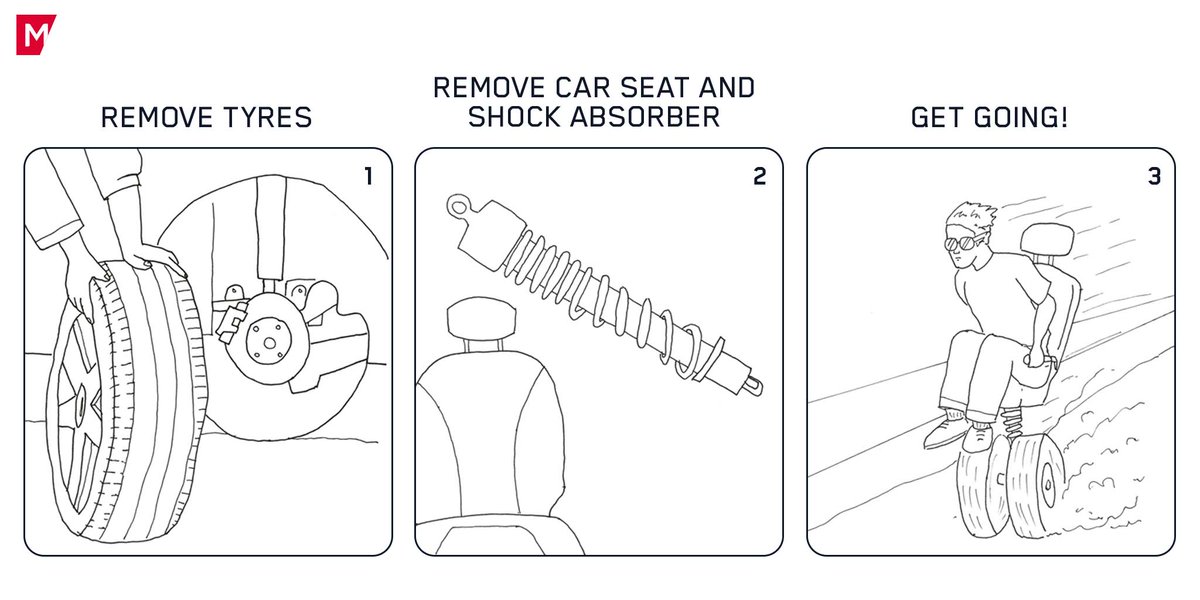 M

REMOVE TYRES

1

REMOVE CAR SEAT AND SHOCK ABSORBER

2

GET GOING!

3