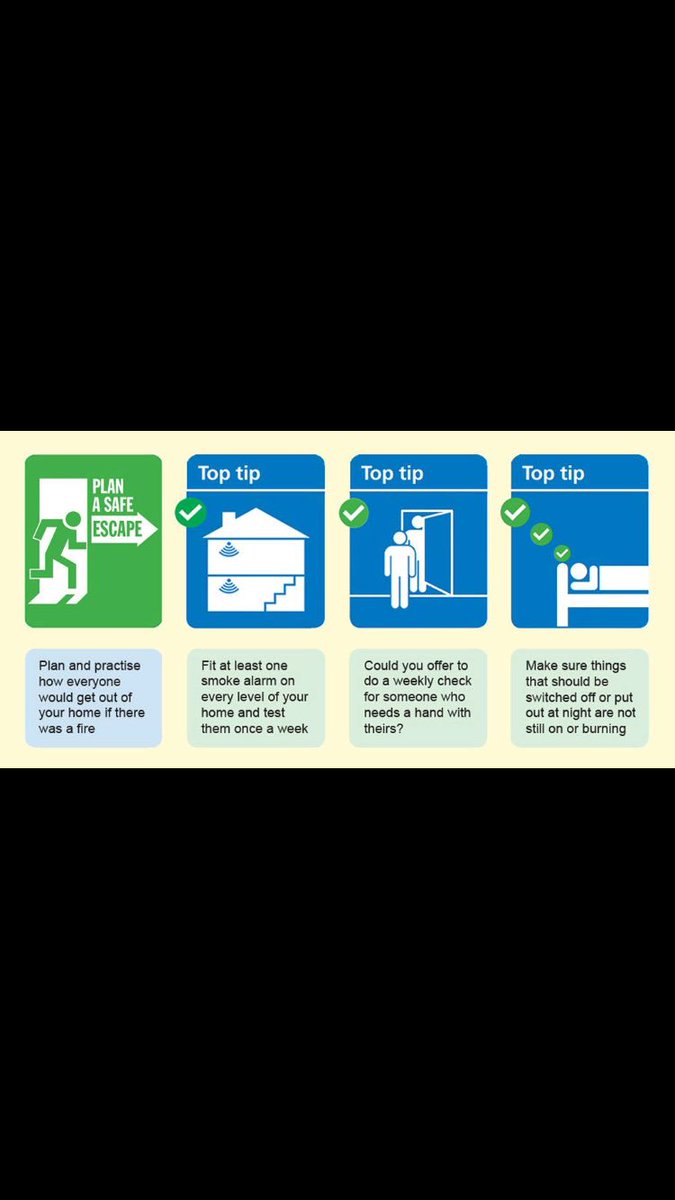 PLAN A SAFE ESCAPE

Plan and practise how everyone would get out of your home if there was a fire

Top tip

Fit at least one smoke alarm on every level of your home and test them once a week

Top tip

Could you offer to do a weekly check for someone who needs a hand with theirs?

Top tip

Make sure things that should be switched off or put out at night are not still on or burning