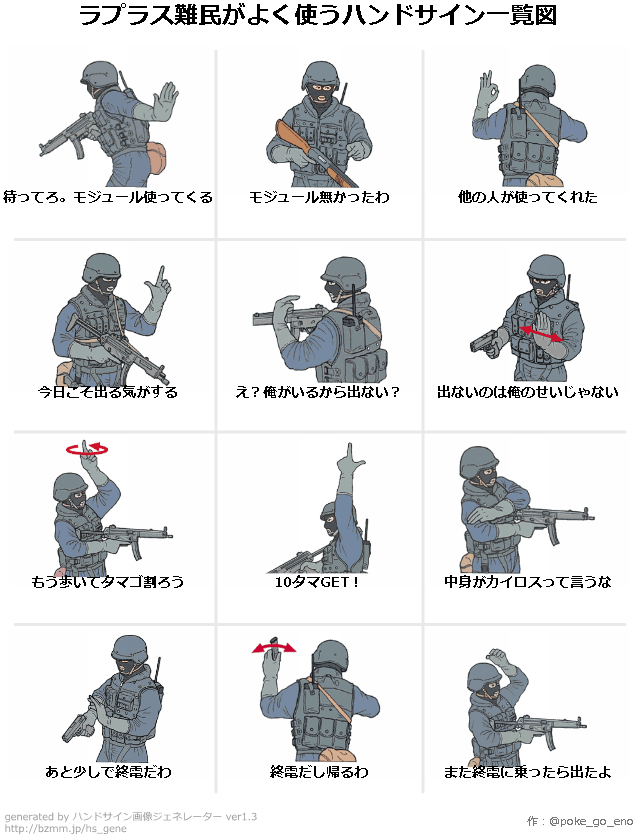 ラプラス難民がよく使うハンドサイン一覧図

待ってろ。モジュール使ってくる

モジュール無かったわ

他の人が使ってくれた

今日こそ出る気がする

え？俺がいるから出ない？

出ないのは俺のせいじゃない

もう歩いてタマゴ割ろう

10タマGET！

中身がカイロスって言うな

あと少しで終電だわ

終電だし帰るわ

また終電に乗ったら出たよ

generated by ハンドサイン画像ジェネレーター ver1.3
http://bzmm.jp/hs_gene

作：@poke_go_eno