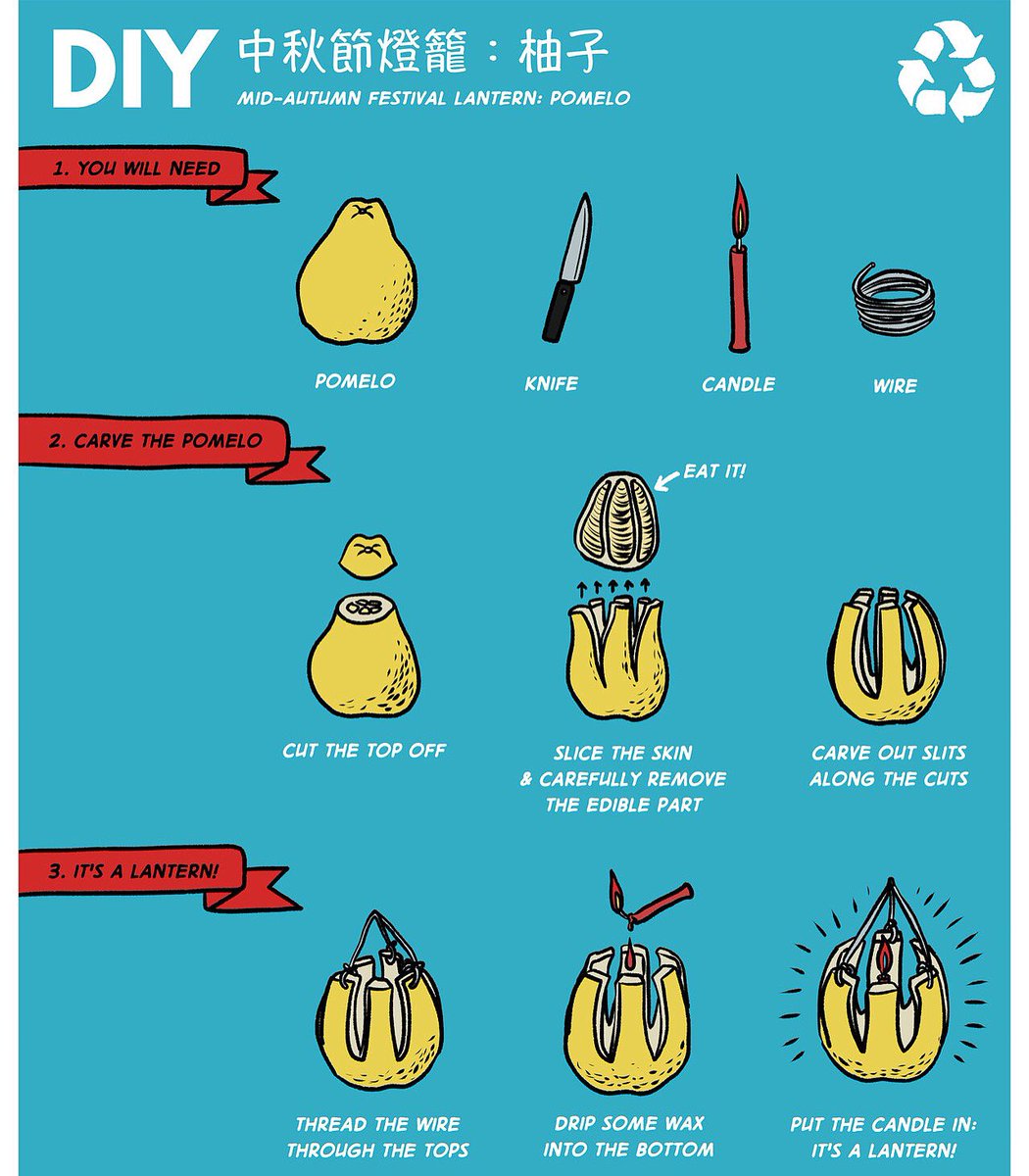 DIY 中秋節燈籠：柚子
MID-AUTUMN FESTIVAL LANTERN: POMELO

1. YOU WILL NEED

POMELO

KNIFE

CANDLE

WIRE

2. CARVE THE POMELO

EAT IT!

CUT THE TOP OFF

SLICE THE SKIN & CAREFULLY REMOVE THE EDIBLE PART

CARVE OUT SLITS ALONG THE CUTS

3. IT'S A LANTERN!

THREAD THE WIRE THROUGH THE TOPS

DRIP SOME WAX INTO THE BOTTOM

PUT THE CANDLE IN: IT'S A LANTERN!