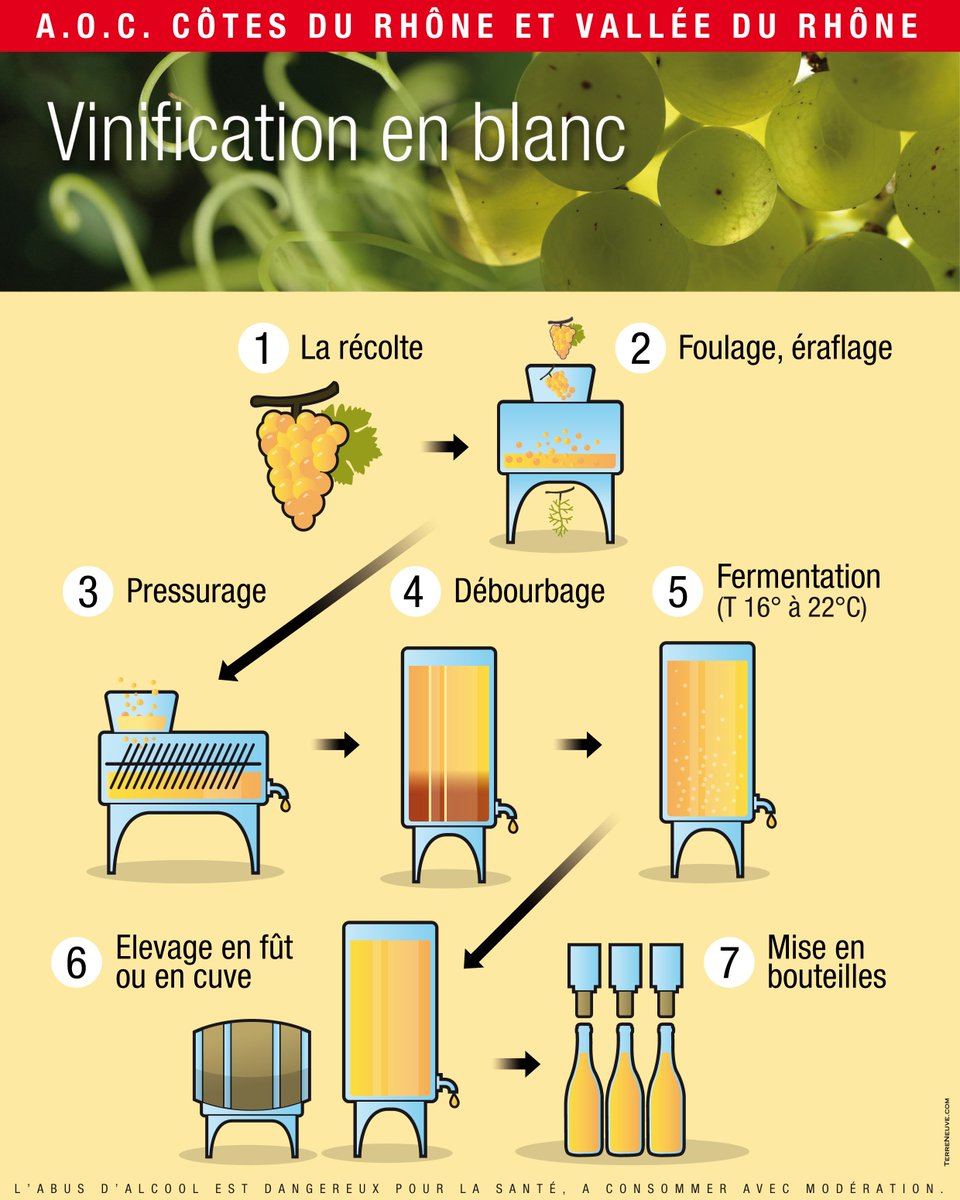 A.O.C. CÔTES DU RHÔNE ET VALLÉE DU RHÔNE

Vinification en blanc

1 La récolte

2 Foulage, éraflage

3 Pressurage

4 Débourbage

5 Fermentation (T 16° à 22°C)

6 Elevage en fût ou en cuve

7 Mise en bouteilles

TERRENEUVE.COM

L'ABUS D'ALCOOL EST DANGEREUX POUR LA SANTÉ, A CONSOMMER AVEC MODÉRATION.