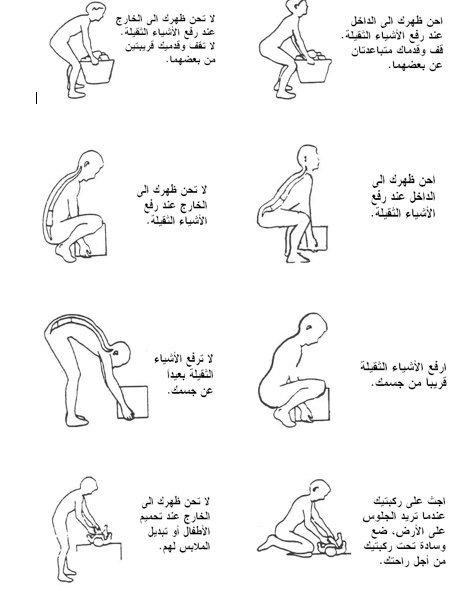 احن ظهرك الى الداخل عند رفع الأشياء الثقيلة. قف وقدماك متباعدتان عن بعضهما.

لا تحن ظهرك الى الخارج عند رفع الأشياء الثقيلة. لا تقف وقدميك قريبتين من بعضهما.

احن ظهرك الى الداخل عند رفع الأشياء الثقيلة.

لا تحن ظهرك الى الخارج عند رفع الأشياء الثقيلة.

ارفع الأشياء الثقيلة قريبا من جسمك.

لا ترفع الأشياء الثقيلة بعيدا عن جسمك.

اجث على ركبتيك عندما تريد الجلوس على الأرض، ضع وسادة تحت ركبتيك من أجل راحتك.

لا تحن ظهرك الى الخارج عند تحميم الأطفال أو تبديل الملابس لهم.