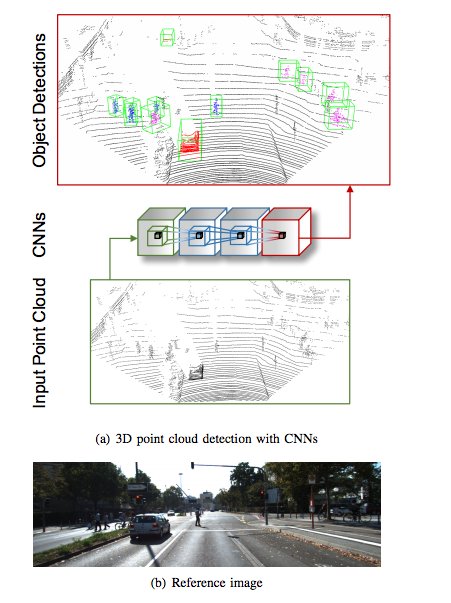 Object Detections

CNNs

Input Point Cloud

(a) 3D point cloud detection with CNNs

(b) Reference image