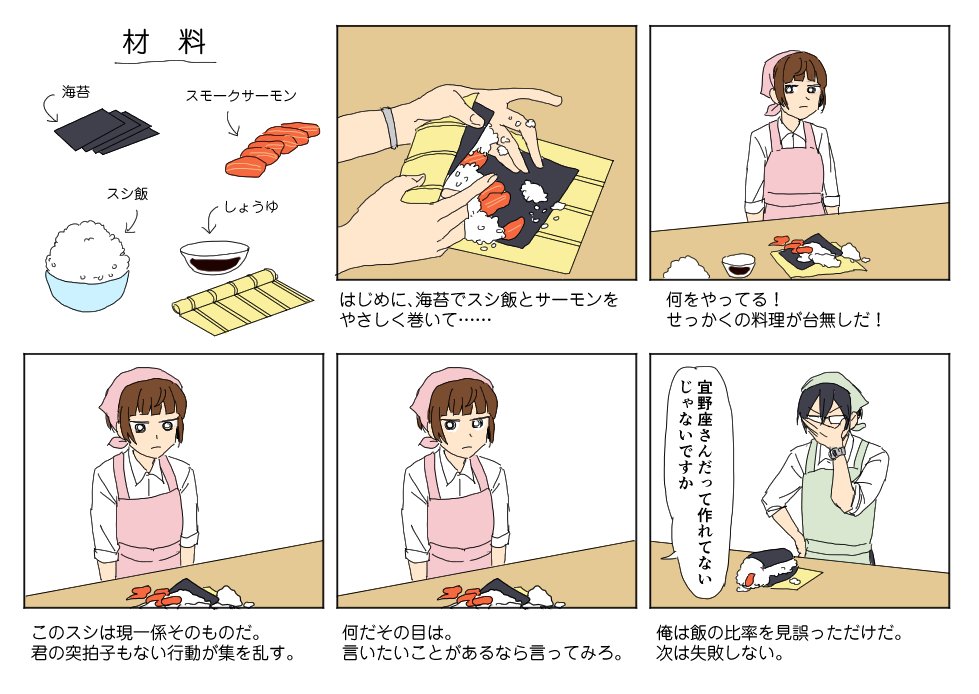 材　料

海苔

スモークサーモン

スシ飯

しょうゆ

はじめに、海苔でスシ飯とサーモンをやさしく巻いて……

何をやってる！
せっかくの料理が台無しだ！

このスシは現一係そのものだ。
君の突拍子もない行動が集を乱す。

何だその目は。
言いたいことがあるなら言ってみろ。

宜野座さんだって作れてないじゃないですか

俺は飯の比率を見誤っただけだ。
次は失敗しない。