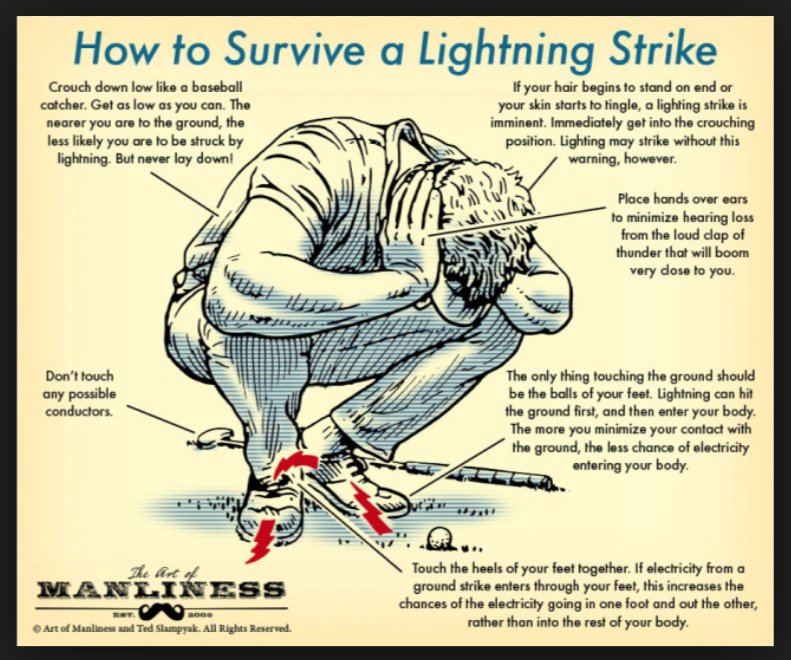 How to Survive a Lightning Strike

Crouch down low like a baseball catcher. Get as low as you can. The nearer you are to the ground, the less likely you are to be struck by lightning. But never lay down!

If your hair begins to stand on end or your skin starts to tingle, a lighting strike is imminent. Immediately get into the crouching position. Lighting may strike without this warning, however.

Place hands over ears to minimize hearing loss from the loud clap of thunder that will boom very close to you.

Don't touch any possible conductors.

The only thing touching the ground should be the balls of your feet. Lightning can hit the ground first, and then enter your body. The more you minimize your contact with the ground, the less chance of electricity entering your body.

Touch the heels of your feet together. If electricity from a ground strike enters through your feet, this increases the chances of the electricity going in one foot and out the other, rather than into the rest of your body.

The Art of
MANLINESS
EST. 2008

© Art of Manliness and Ted Slampyak. All Rights Reserved.