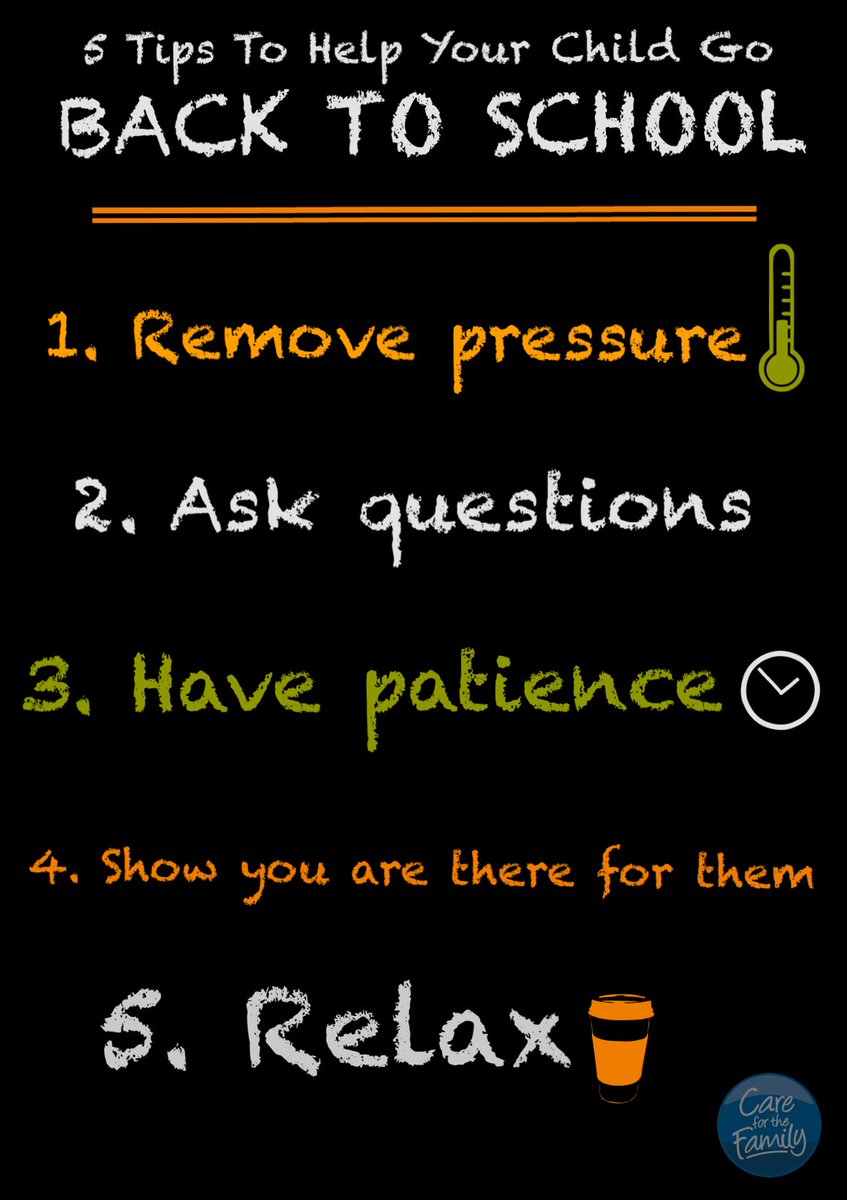 5 Tips To Help Your Child Go
BACK TO SCHOOL

1. Remove pressure

2. Ask questions

3. Have patience

4. Show you are there for them

5. Relax

Care for the Family