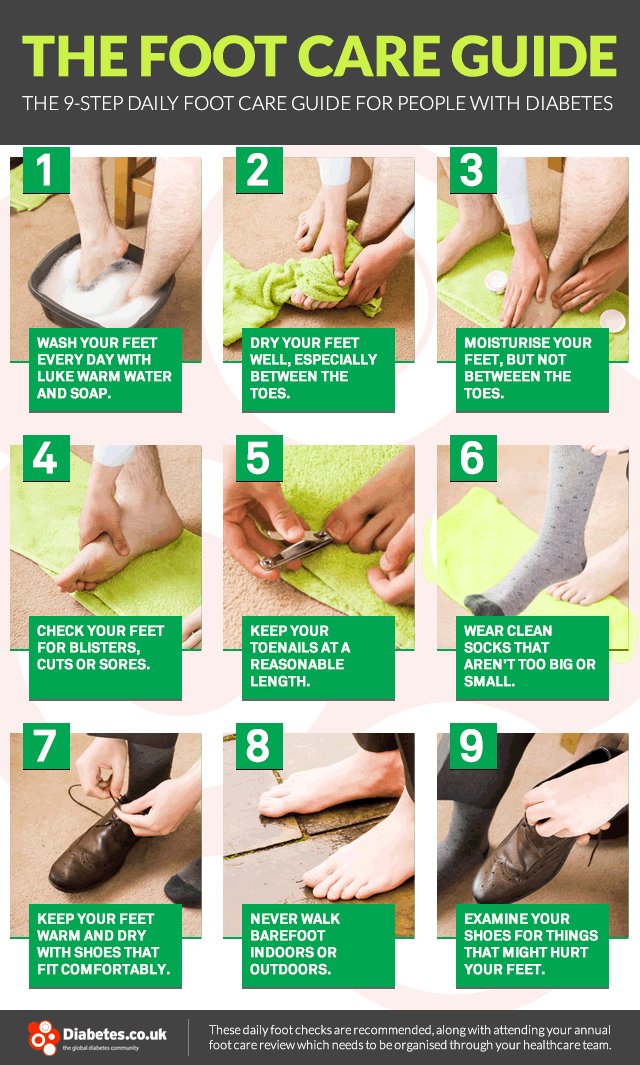 THE FOOT CARE GUIDE

THE 9-STEP DAILY FOOT CARE GUIDE FOR PEOPLE WITH DIABETES

1

WASH YOUR FEET EVERY DAY WITH LUKE WARM WATER AND SOAP.

2

DRY YOUR FEET WELL, ESPECIALLY BETWEEN THE TOES.

3

MOISTURISE YOUR FEET, BUT NOT BETWEEEN THE TOES.

4

CHECK YOUR FEET FOR BLISTERS, CUTS OR SORES.

5

KEEP YOUR TOENAILS AT A REASONABLE LENGTH.

6

WEAR CLEAN SOCKS THAT AREN'T TOO BIG OR SMALL.

7

KEEP YOUR FEET WARM AND DRY WITH SHOES THAT FIT COMFORTABLY.

8

NEVER WALK BAREFOOT INDOORS OR OUTDOORS.

9

EXAMINE YOUR SHOES FOR THINGS THAT MIGHT HURT YOUR FEET.

Diabetes.co.uk
the global diabetes community

These daily foot checks are recommended, along with attending your annual foot care review which needs to be organised through your healthcare team.