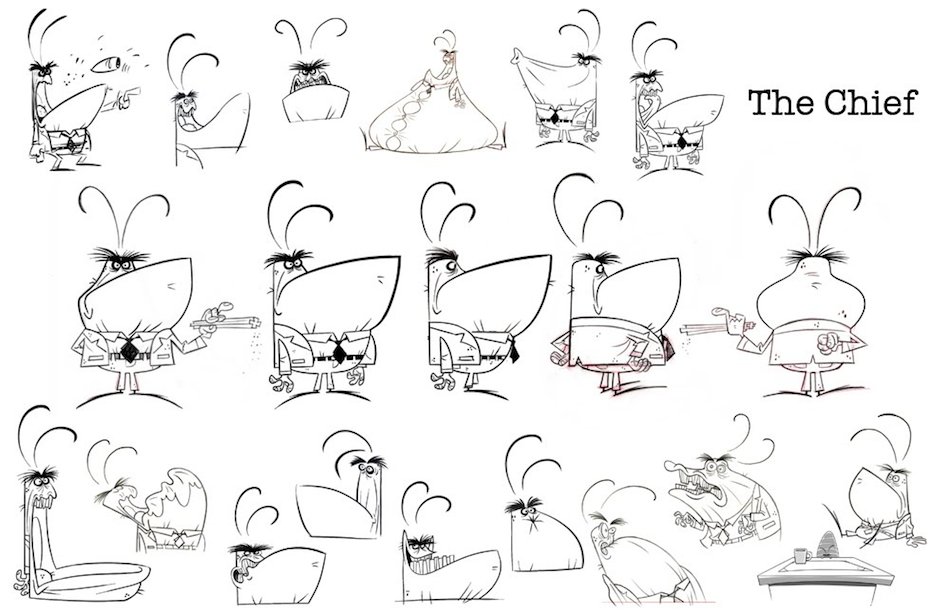 The Chief