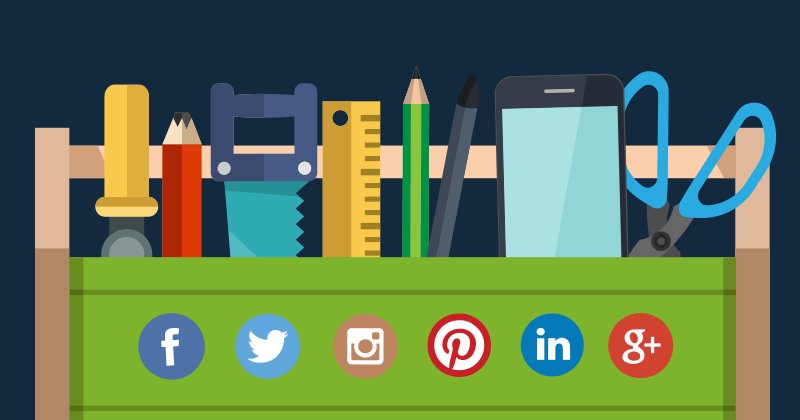 f

in

g+