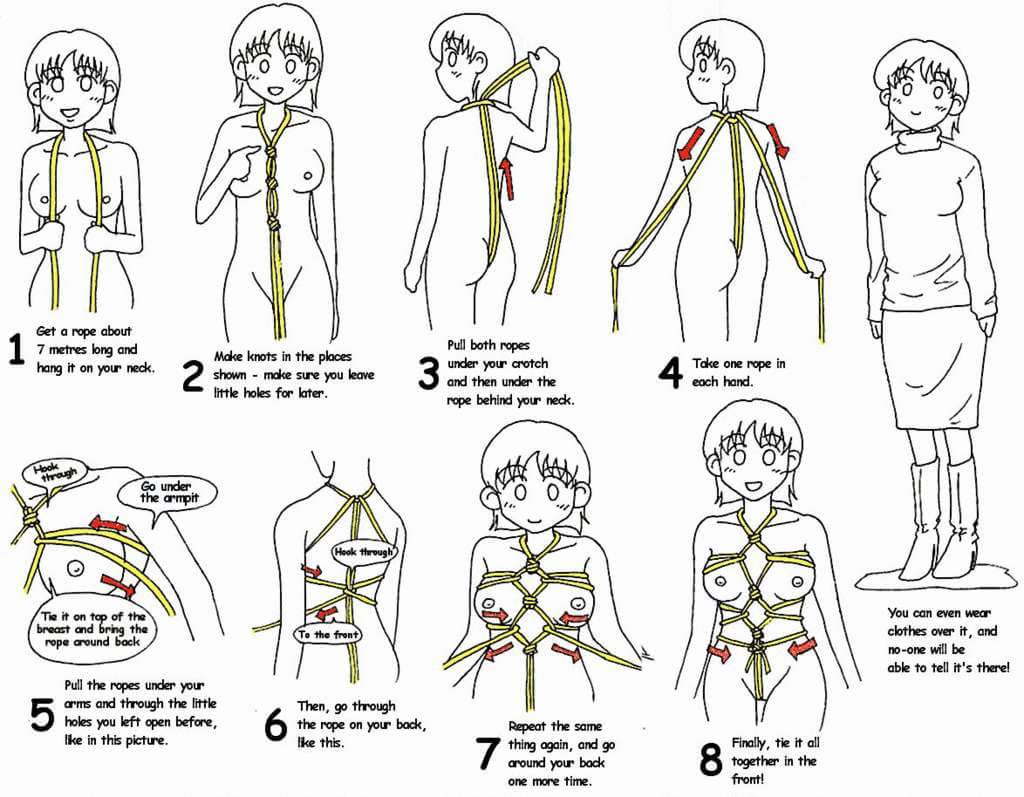 1 Get a rope about 7 metres long and hang it on your neck.

2 Make knots in the places shown - make sure you leave little holes for later.

3 Pull both ropes under your crotch and then under the rope behind your neck.

4 Take one rope in each hand.

Hook through

Go under the armpit

Tie it on top of the breast and bring the rope around back

5 Pull the ropes under your arms and through the little holes you left open before, like in this picture.

Hook through

To the front

6 Then, go through the rope on your back, like this.

7 Repeat the same thing again, and go around your back one more time.

8 Finally, tie it all together in the front!

You can even wear clothes over it, and no-one will be able to tell it's there!