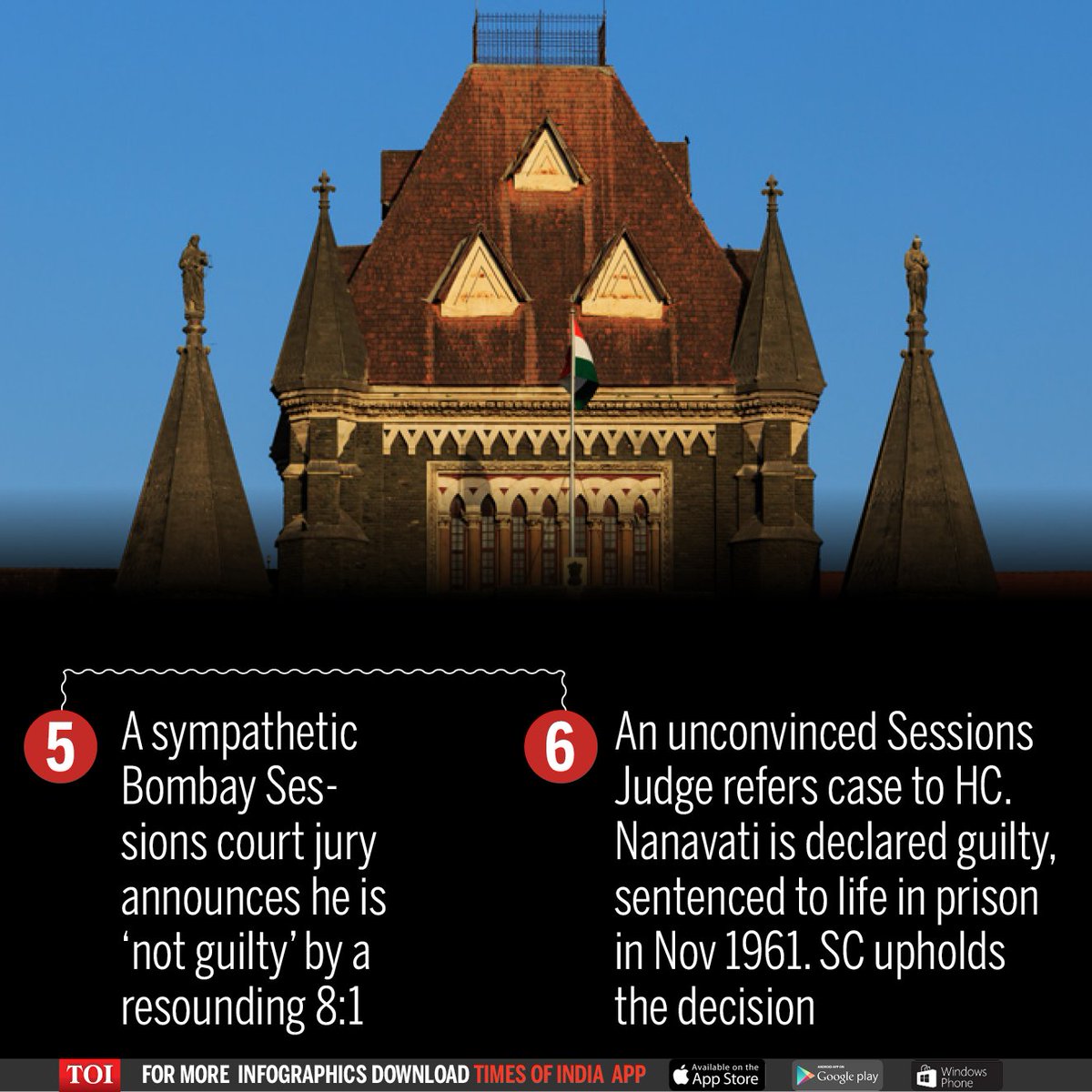 5

A sympathetic Bombay Sessions court jury announces he is 'not guilty' by a resounding 8:1

6

An unconvinced Sessions Judge refers case to HC. Nanavati is declared guilty, sentenced to life in prison in Nov 1961. SC upholds the decision

TOI FOR MORE INFOGRAPHICS DOWNLOAD TIMES OF INDIA APP

Available on the App Store

ANDROID APP ON Google play

Windows Phone