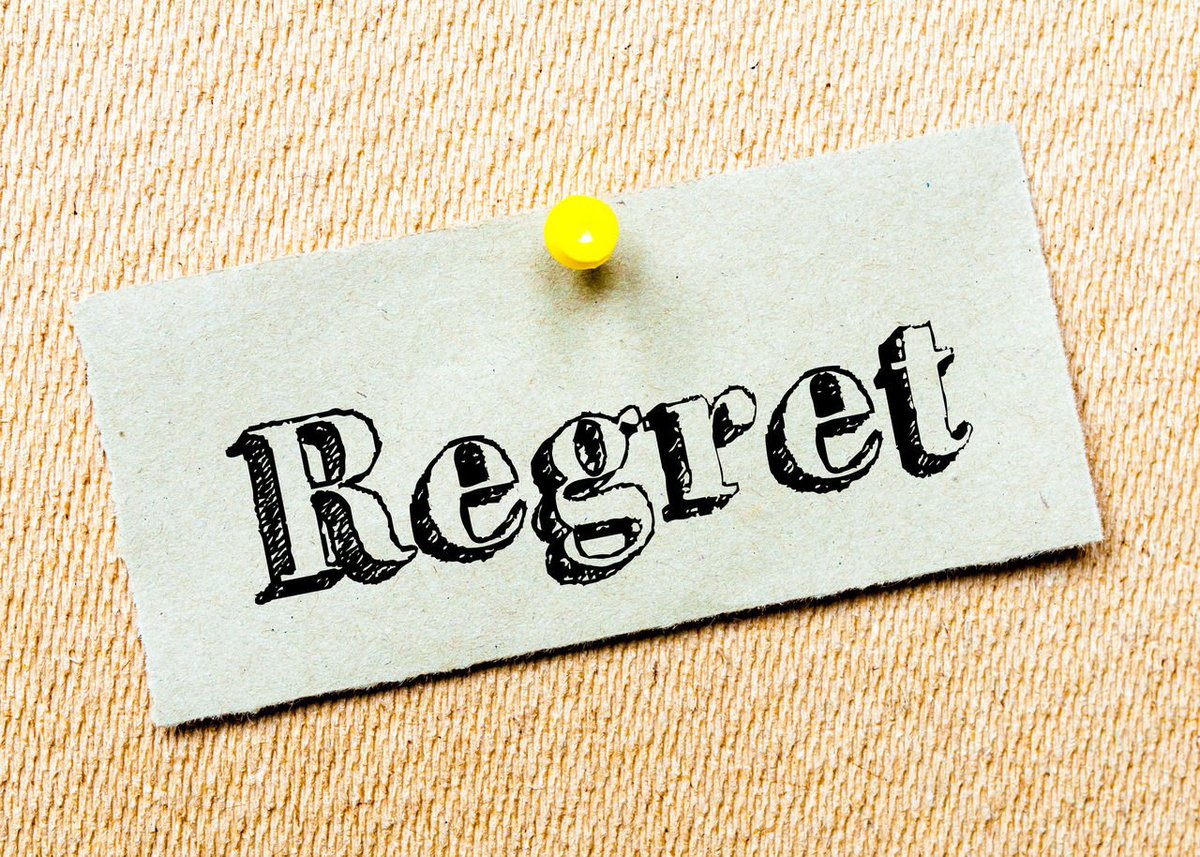 Regret