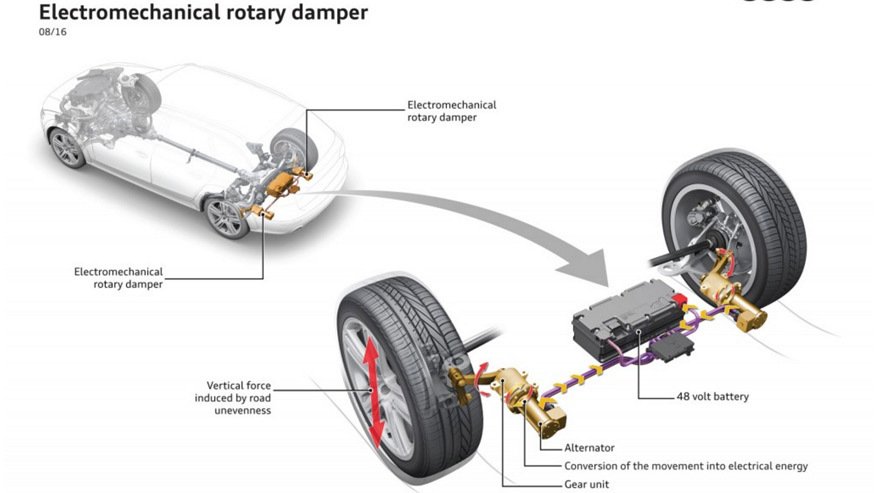 Electromechanical rotary damper
08/16

Electromechanical rotary damper

Electromechanical rotary damper

Vertical force induced by road unevenness

48 volt battery

Alternator

Conversion of the movement into electrical energy

Gear unit