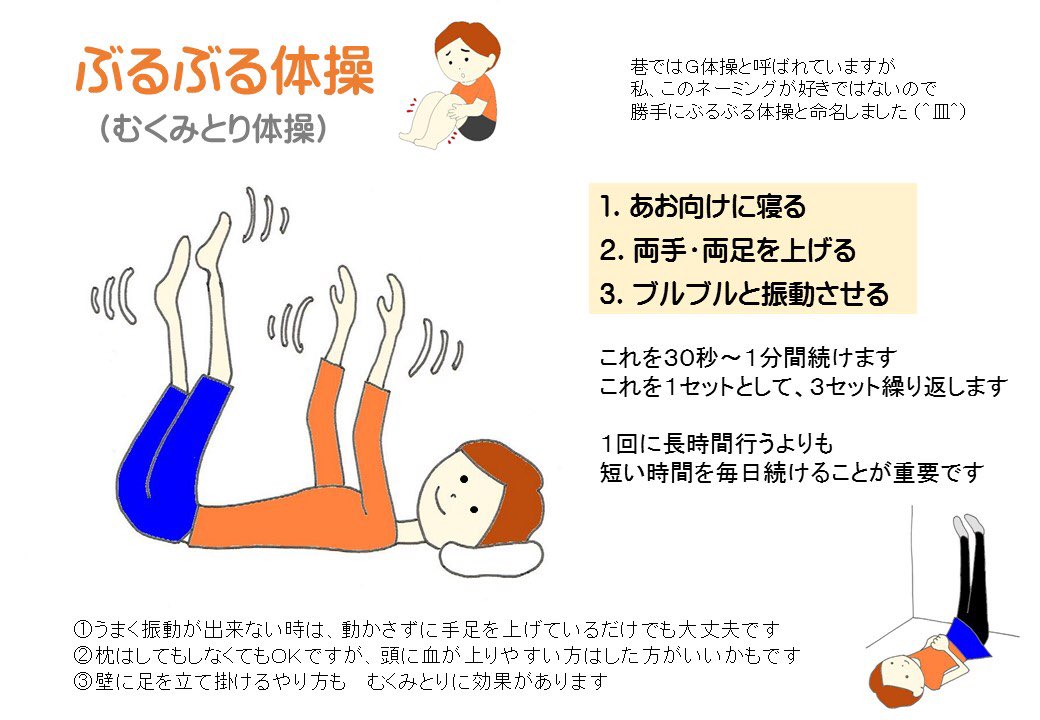 ぶるぶる体操
（むくみとり体操）

巷ではG体操と呼ばれていますが
私、このネーミングが好きではないので
勝手にぶるぶる体操と命名しました（^皿^）

1. あお向けに寝る
2. 両手・両足を上げる
3. ブルブルと振動させる

これを30秒～1分間続けます
これを1セットとして、3セット繰り返します

1回に長時間行うよりも
短い時間を毎日続けることが重要です

①うまく振動が出来ない時は、動かさずに手足を上げているだけでも大丈夫です
②枕はしてもしなくてもOKですが、頭に血が上りやすい方はした方がいいかもです
③壁に足を立て掛けるやり方も　むくみとりに効果があります