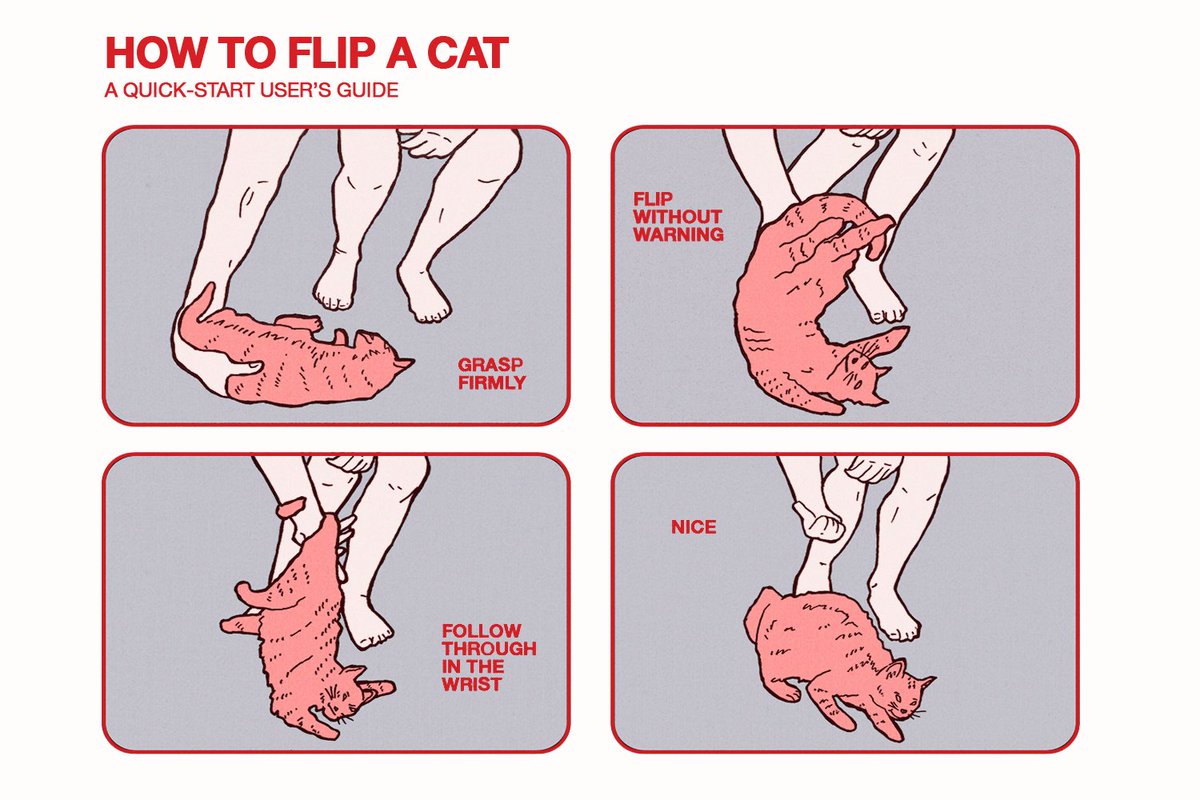 HOW TO FLIP A CAT
A QUICK-START USER'S GUIDE

GRASP FIRMLY

FLIP WITHOUT WARNING

FOLLOW THROUGH IN THE WRIST

NICE