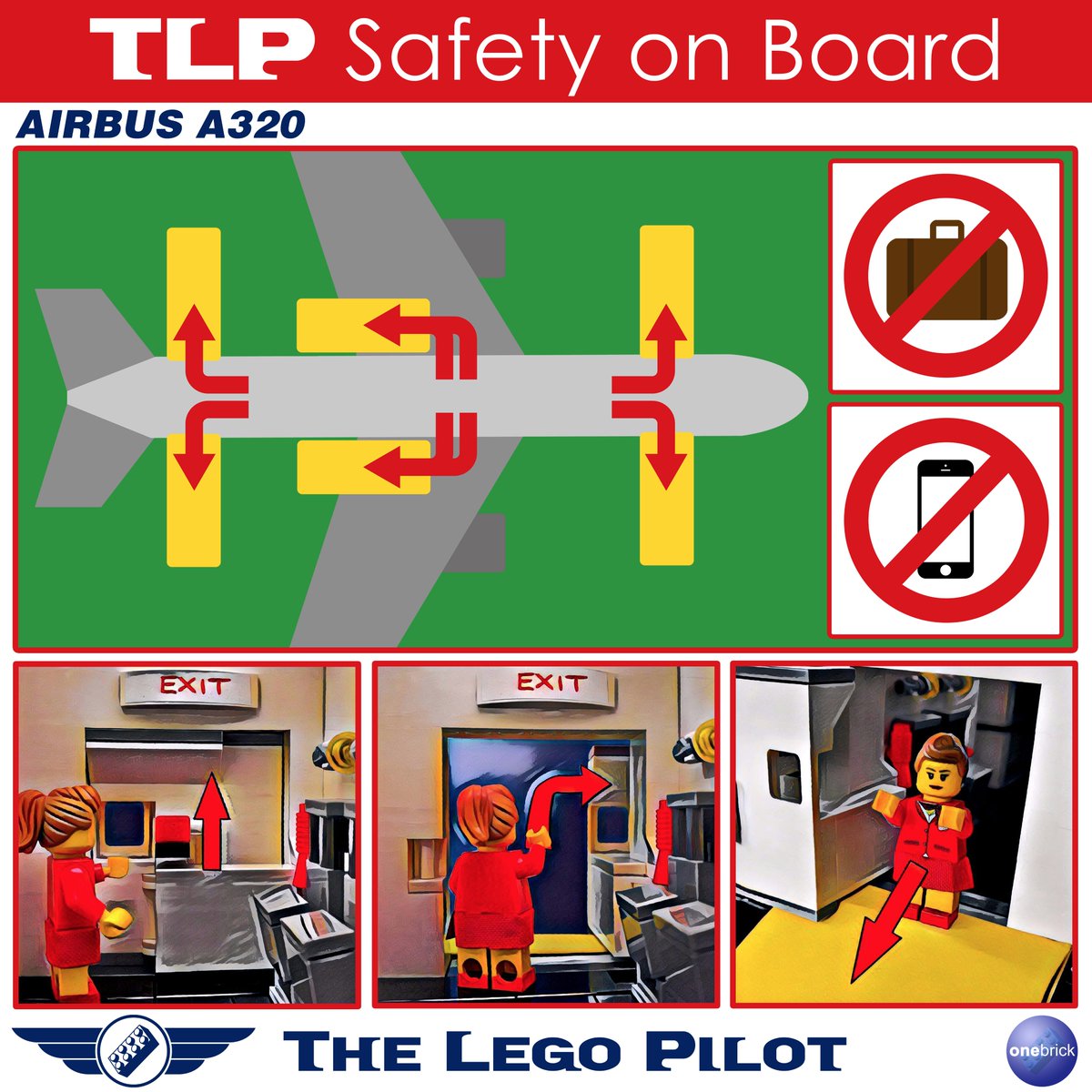 TLP Safety on Board

AIRBUS A320

EXIT

EXIT

THE LEGO PILOT

onebrick