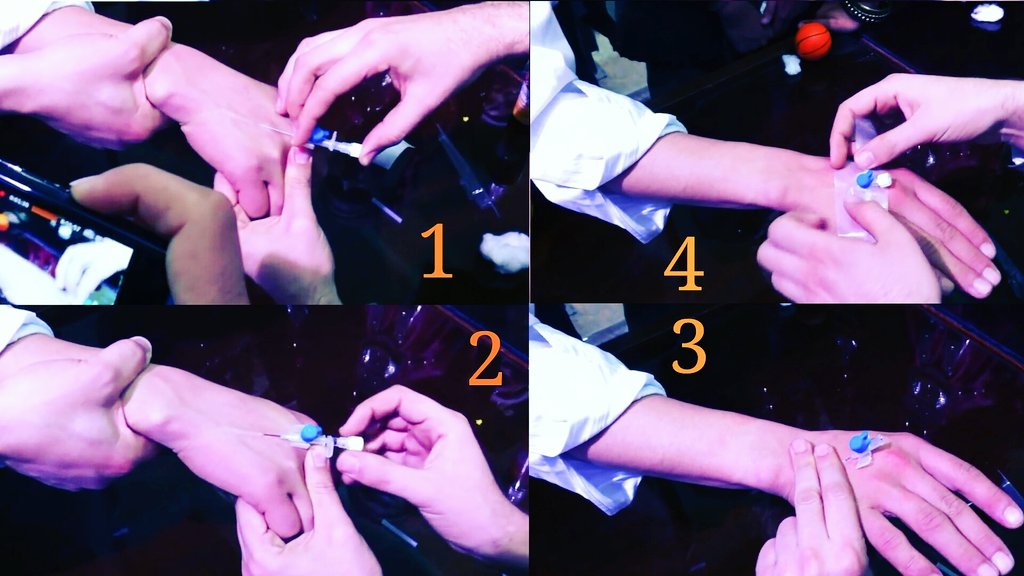 1

4

2

3