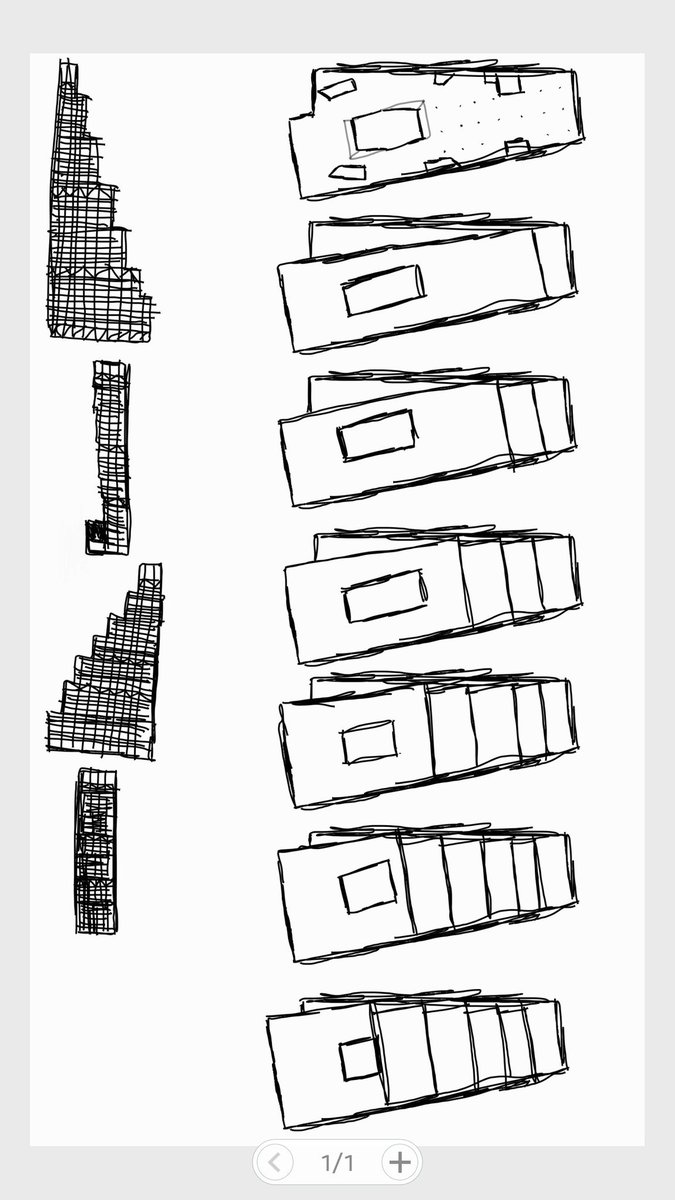 1/1