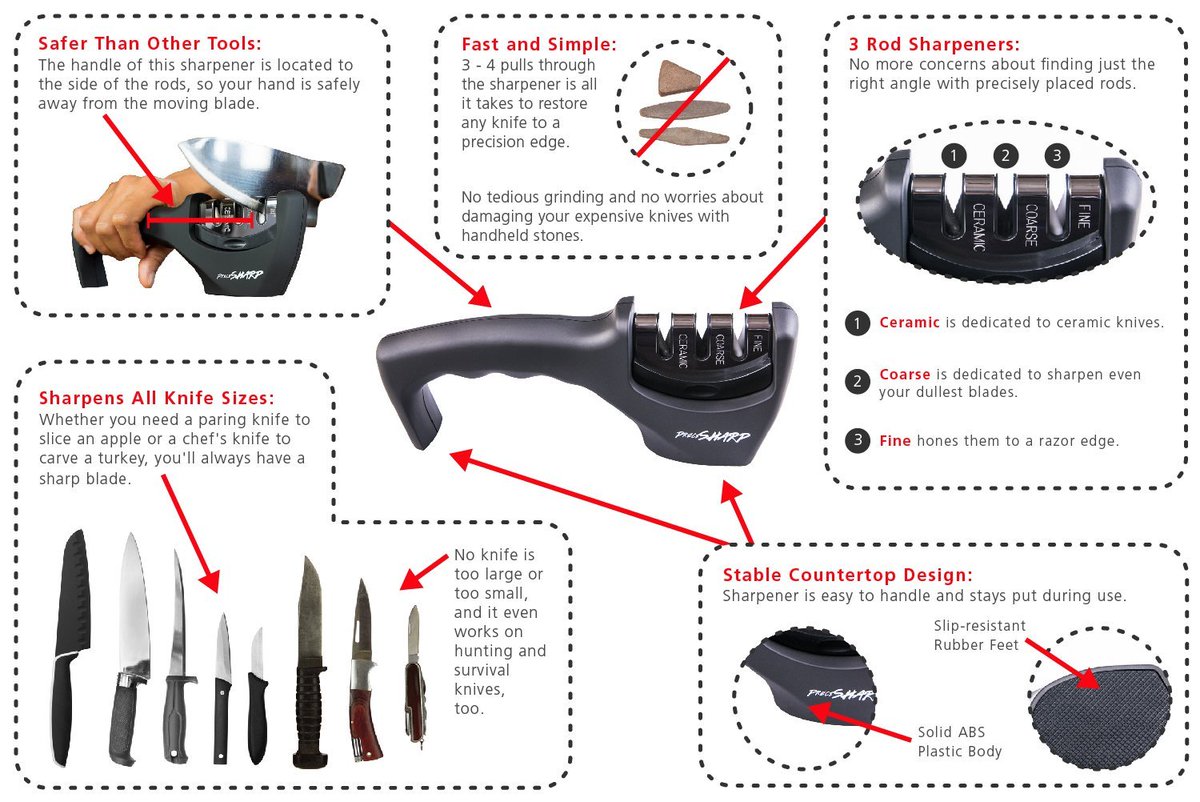 Safer Than Other Tools:
The handle of this sharpener is located to the side of the rods, so your hand is safely away from the moving blade.

PreciSHARP

Fast and Simple:
3 - 4 pulls through the sharpener is all it takes to restore any knife to a precision edge.

No tedious grinding and no worries about damaging your expensive knives with handheld stones.

3 Rod Sharpeners:
No more concerns about finding just the right angle with precisely placed rods.

1 2 3
CERAMIC COARSE FINE

1 Ceramic is dedicated to ceramic knives.

2 Coarse is dedicated to sharpen even your dullest blades.

3 Fine hones them to a razor edge.

CERAMIC COARSE FINE
PreciSHARP

Sharpens All Knife Sizes:
Whether you need a paring knife to slice an apple or a chef's knife to carve a turkey, you'll always have a sharp blade.

No knife is too large or too small, and it even works on hunting and survival knives, too.

Stable Countertop Design:
Sharpener is easy to handle and stays put during use.

PreciSHARP

Slip-resistant Rubber Feet

Solid ABS Plastic Body