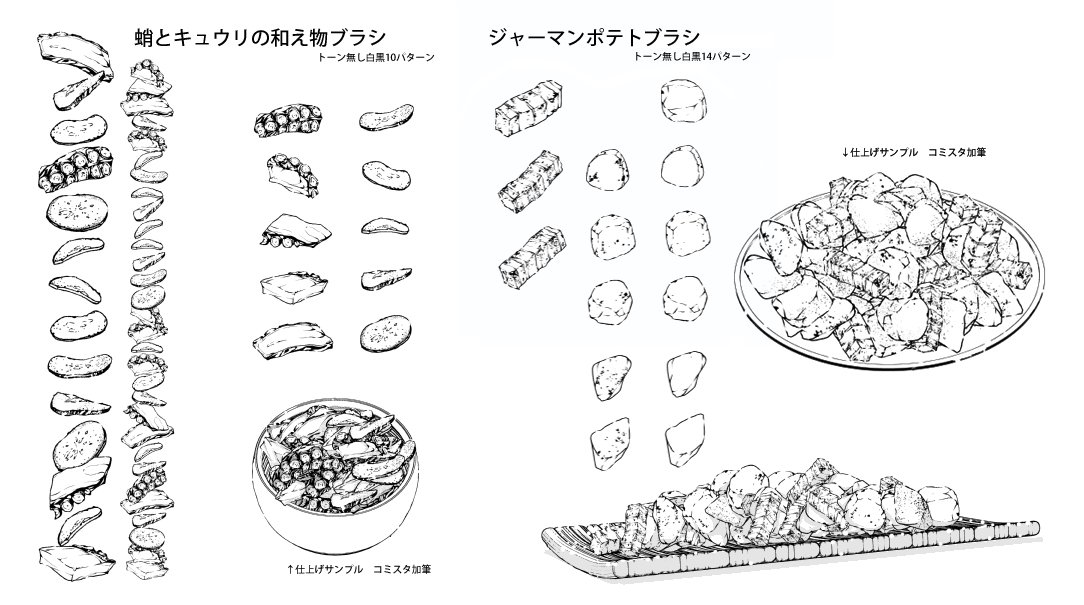 蛸とキュウリの和え物ブラシ
トーン無し白黒10パターン

↑仕上げサンプル　コミスタ加筆

ジャーマンポテトブラシ
トーン無し白黒14パターン

↓仕上げサンプル　コミスタ加筆