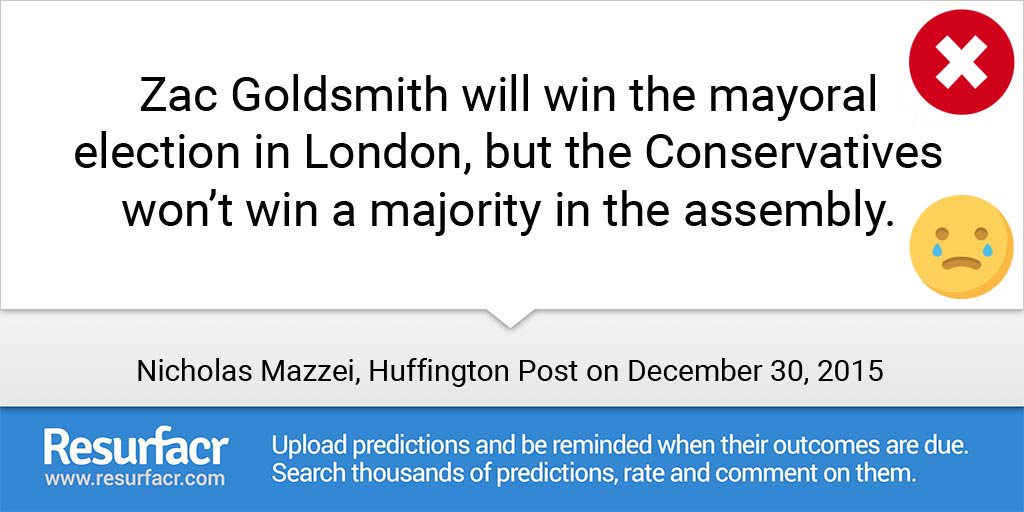 Zac Goldsmith will win the mayoral election in London, but the Conservatives won't win a majority in the assembly.

Nicholas Mazzei, Huffington Post on December 30, 2015

Resurfacr
www.resurfacr.com

Upload predictions and be reminded when their outcomes are due.
Search thousands of predictions, rate and comment on them.