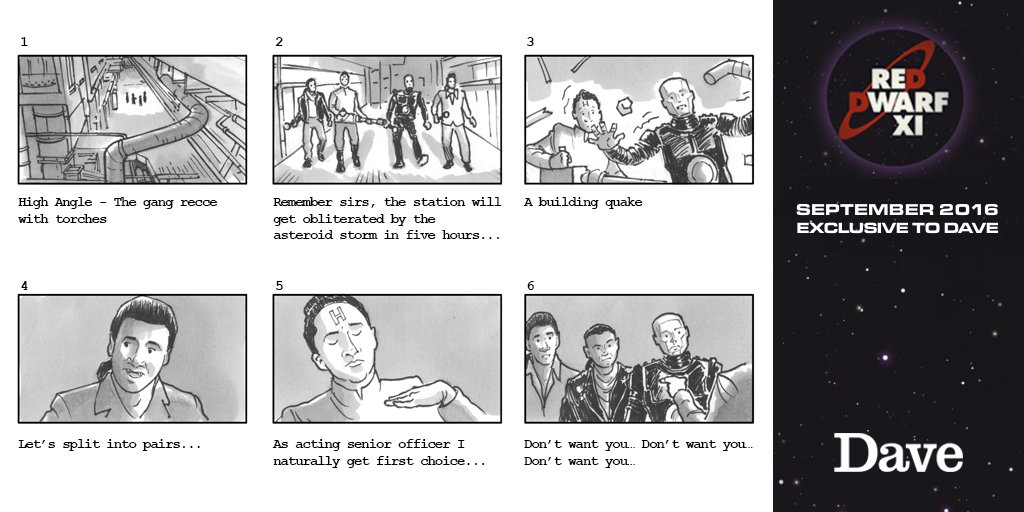 1

High Angle - The gang recce with torches

2

Remember sirs, the station will get obliterated by the asteroid storm in five hours...

3

A building quake

4

Let's split into pairs...

5

H

As acting senior officer I naturally get first choice...

6

Don't want you… Don't want you… Don't want you…

RED DWARF XI

SEPTEMBER 2016
EXCLUSIVE TO DAVE

Dave