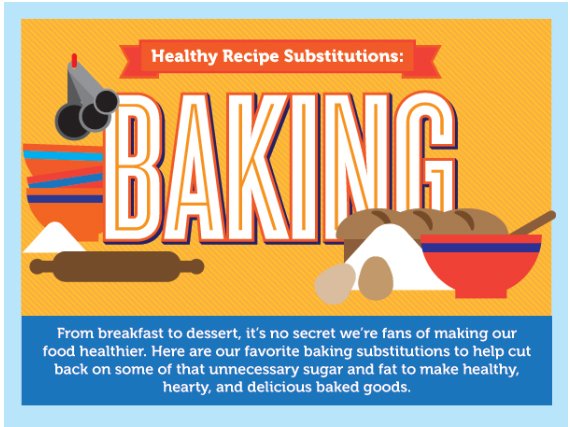 Healthy Recipe Substitutions:

BAKING

From breakfast to dessert, it's no secret we're fans of making our food healthier. Here are our favorite baking substitutions to help cut back on some of that unnecessary sugar and fat to make healthy, hearty, and delicious baked goods.