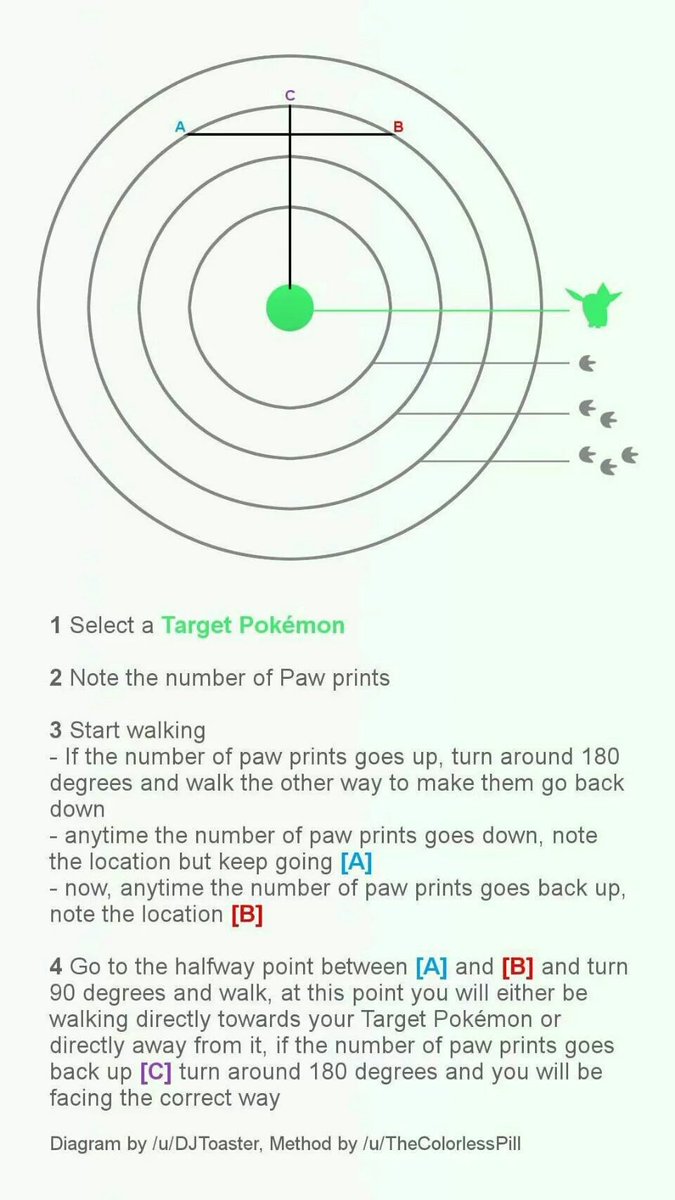 C
A
B

1 Select a Target Pokémon

2 Note the number of Paw prints

3 Start walking
- If the number of paw prints goes up, turn around 180 degrees and walk the other way to make them go back down
- anytime the number of paw prints goes down, note the location but keep going [A]
- now, anytime the number of paw prints goes back up, note the location [B]

4 Go to the halfway point between [A] and [B] and turn 90 degrees and walk, at this point you will either be walking directly towards your Target Pokémon or directly away from it, if the number of paw prints goes back up [C] turn around 180 degrees and you will be facing the correct way

Diagram by /u/DJToaster, Method by /u/TheColorlessPill