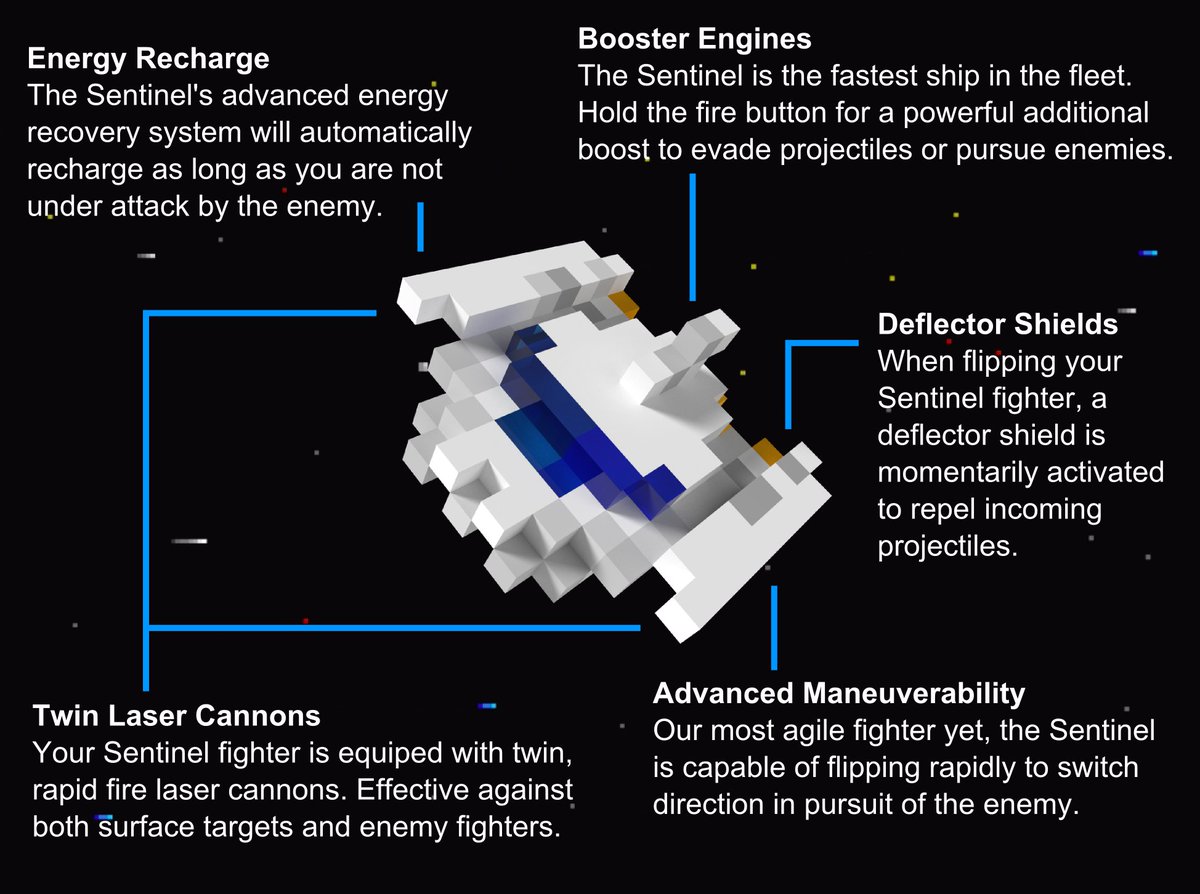 Energy Recharge
The Sentinel's advanced energy recovery system will automatically recharge as long as you are not under attack by the enemy.

Booster Engines
The Sentinel is the fastest ship in the fleet. Hold the fire button for a powerful additional boost to evade projectiles or pursue enemies.

Deflector Shields
When flipping your Sentinel fighter, a deflector shield is momentarily activated to repel incoming projectiles.

Twin Laser Cannons
Your Sentinel fighter is equiped with twin, rapid fire laser cannons. Effective against both surface targets and enemy fighters.

Advanced Maneuverability
Our most agile fighter yet, the Sentinel is capable of flipping rapidly to switch direction in pursuit of the enemy.