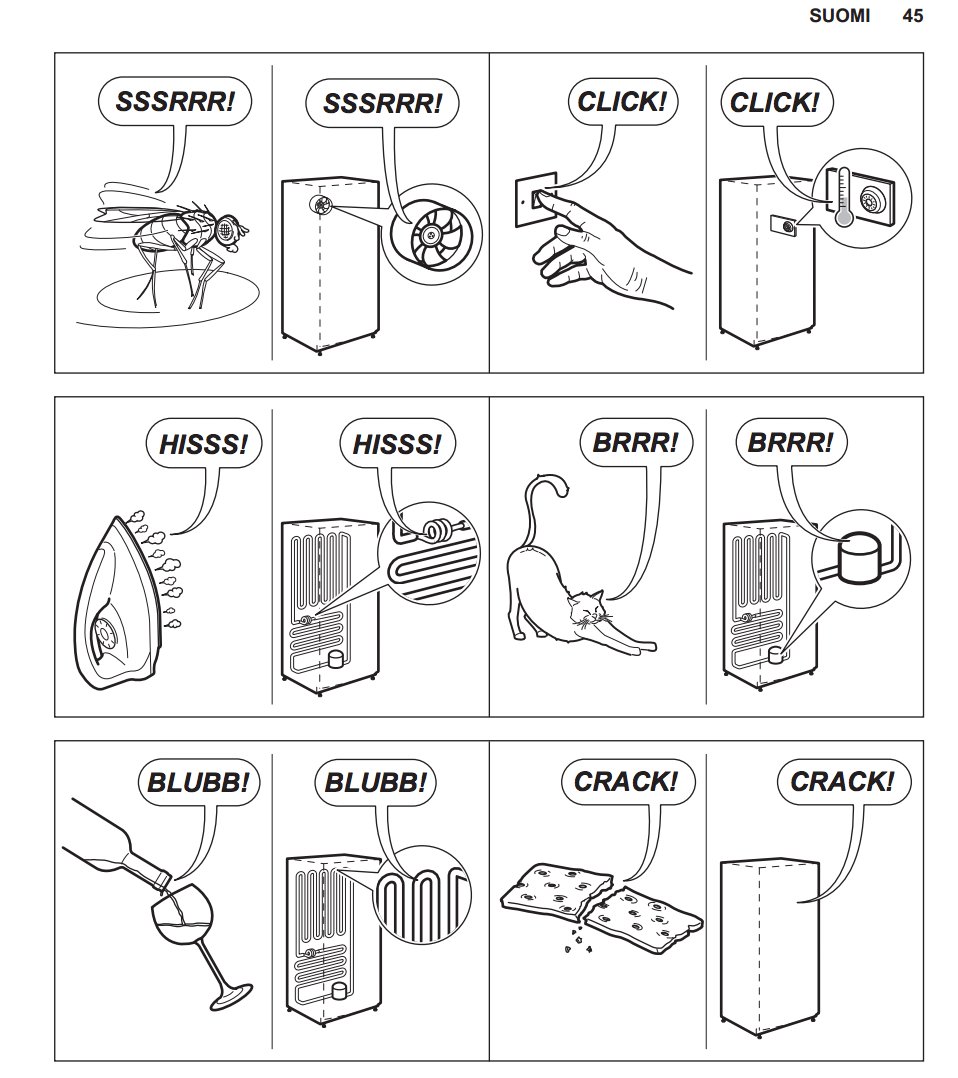 SUOMI 45

SSSRRR!

SSSRRR!

CLICK!

CLICK!

HISSS!

HISSS!

BRRR!

BRRR!

BLUBB!

BLUBB!

CRACK!

CRACK!