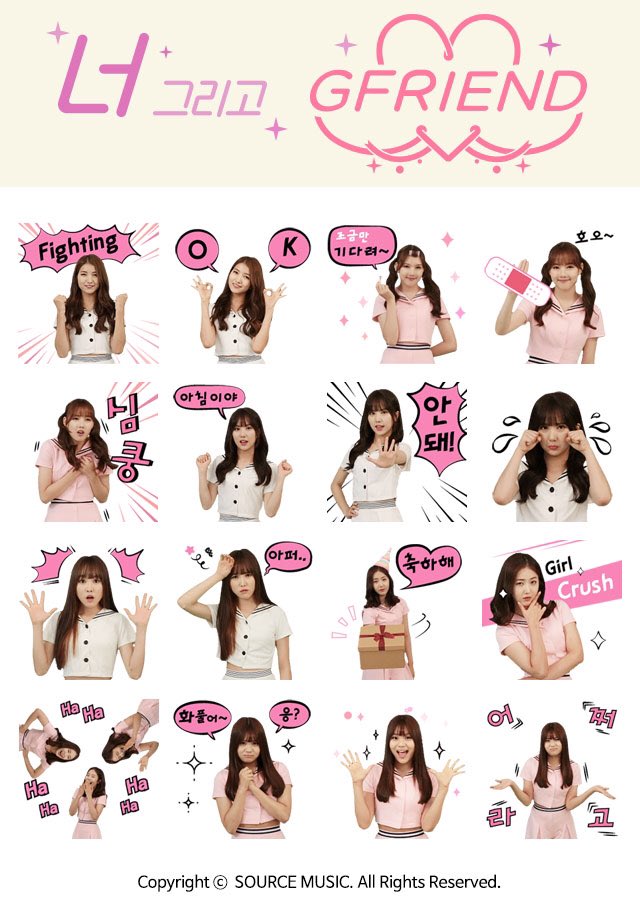 너 그리고 GFRIEND

Fighting

O K

조금만 기다려~

호오~

심쿵

아침이야

안돼!

아퍼..

축하해

Girl Crush

Ha Ha Ha Ha Ha Ha

화풀어~

응?

어쩌라고

Copyright © SOURCE MUSIC. All Rights Reserved.