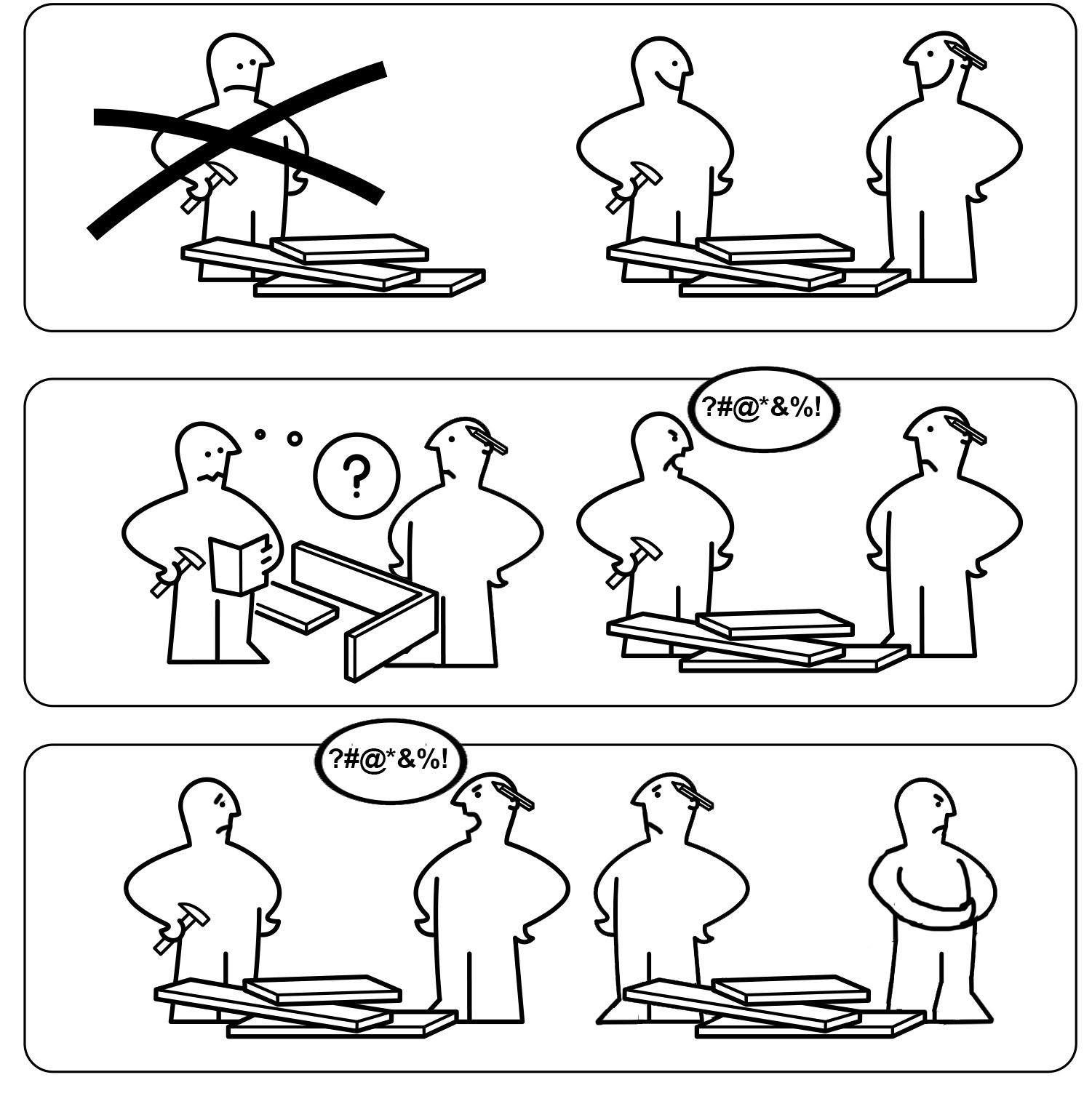 ?

?#@*&%!

?#@*&%!