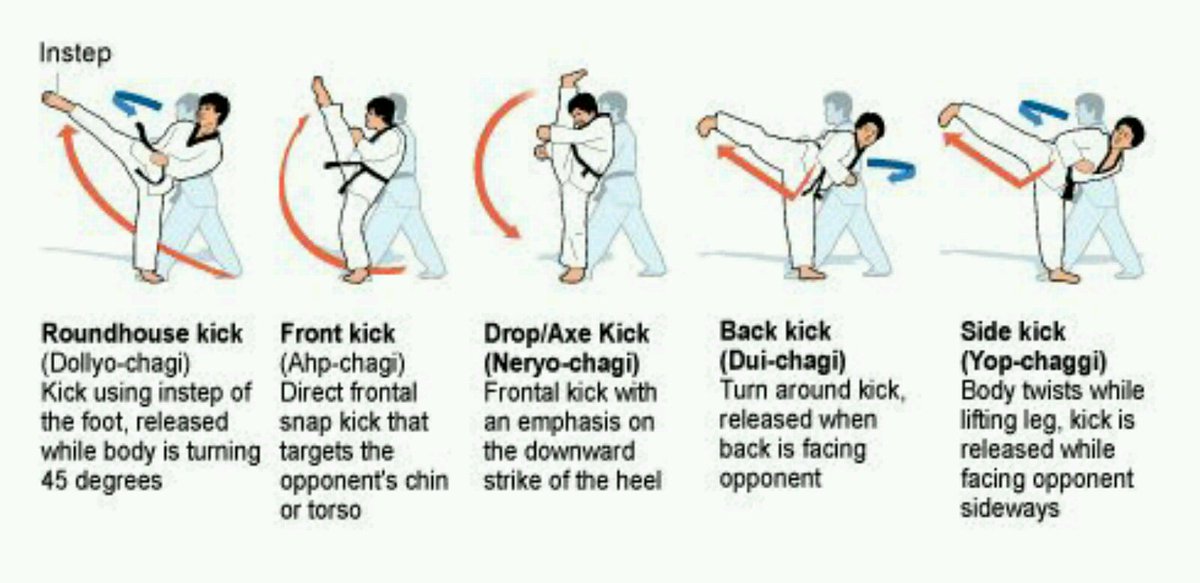 Instep

Roundhouse kick
(Dollyo-chagi)
Kick using instep of the foot, released while body is turning 45 degrees

Front kick
(Ahp-chagi)
Direct frontal snap kick that targets the opponent's chin or torso

Drop/Axe Kick
(Neryo-chagi)
Frontal kick with an emphasis on the downward strike of the heel

Back kick
(Dui-chagi)
Turn around kick, released when back is facing opponent

Side kick
(Yop-chaggi)
Body twists while lifting leg, kick is released while facing opponent sideways