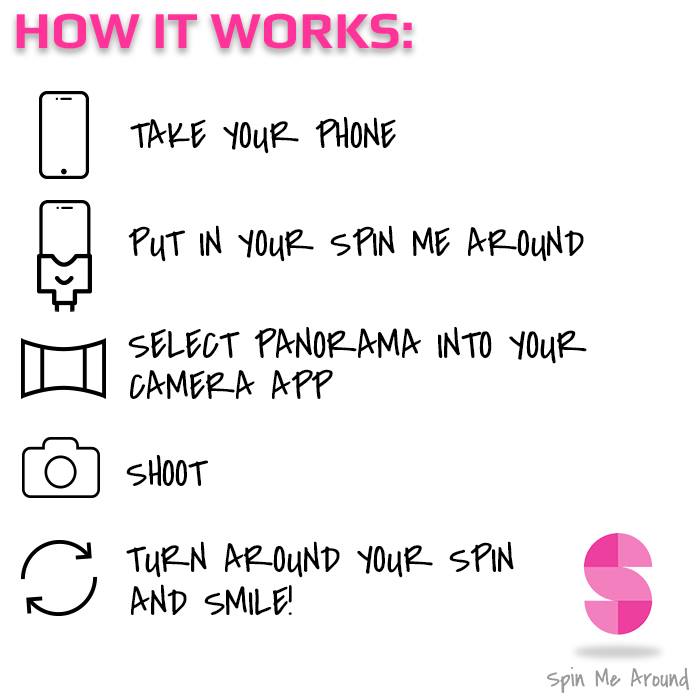 HOW IT WORKS:

TAKE YOUR PHONE

PUT IN YOUR SPIN ME AROUND

SELECT PANORAMA INTO YOUR CAMERA APP

SHOOT

TURN AROUND YOUR SPIN AND SMILE!

Spin Me Around