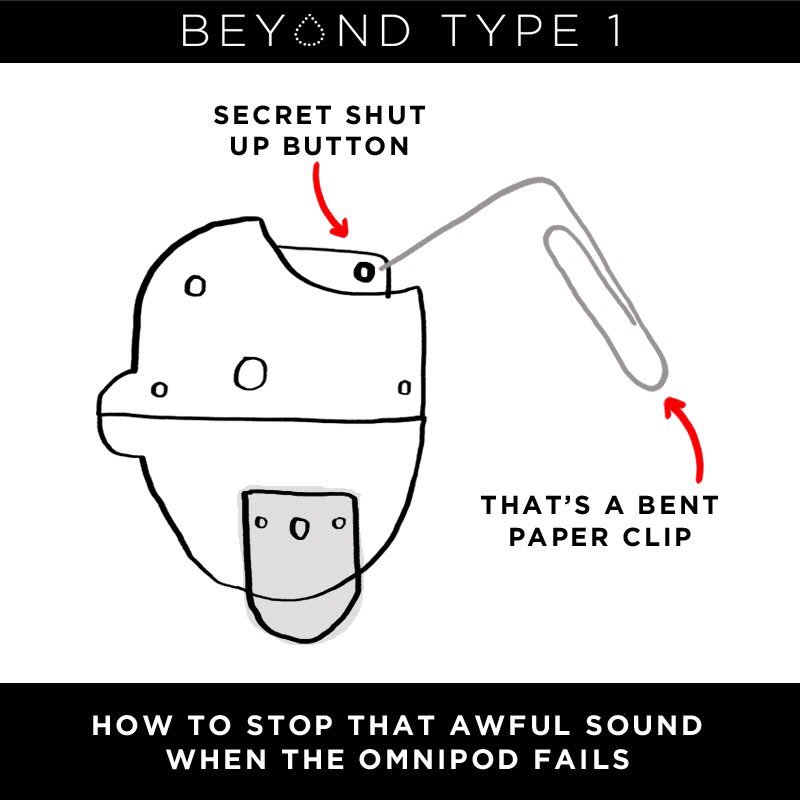 BEYOND TYPE 1

SECRET SHUT UP BUTTON

THAT'S A BENT PAPER CLIP

HOW TO STOP THAT AWFUL SOUND WHEN THE OMNIPOD FAILS