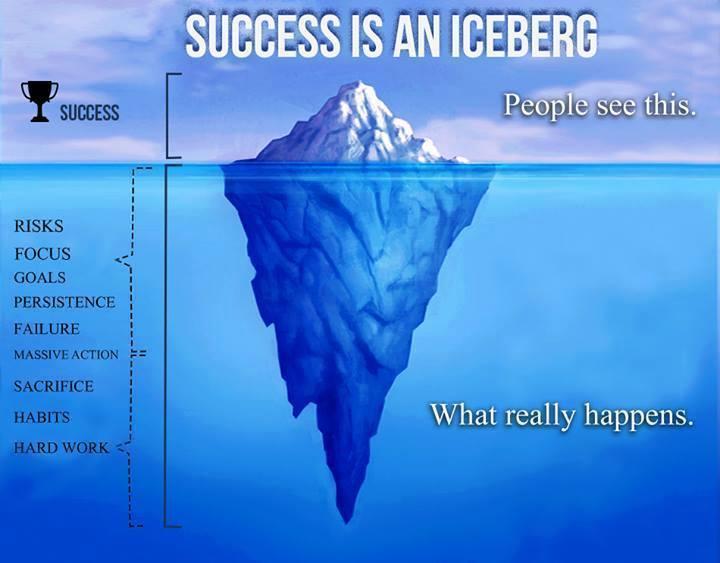 SUCCESS IS AN ICEBERG

SUCCESS

People see this.

RISKS
FOCUS
GOALS
PERSISTENCE
FAILURE
MASSIVE ACTION
SACRIFICE
HABITS
HARD WORK

What really happens.