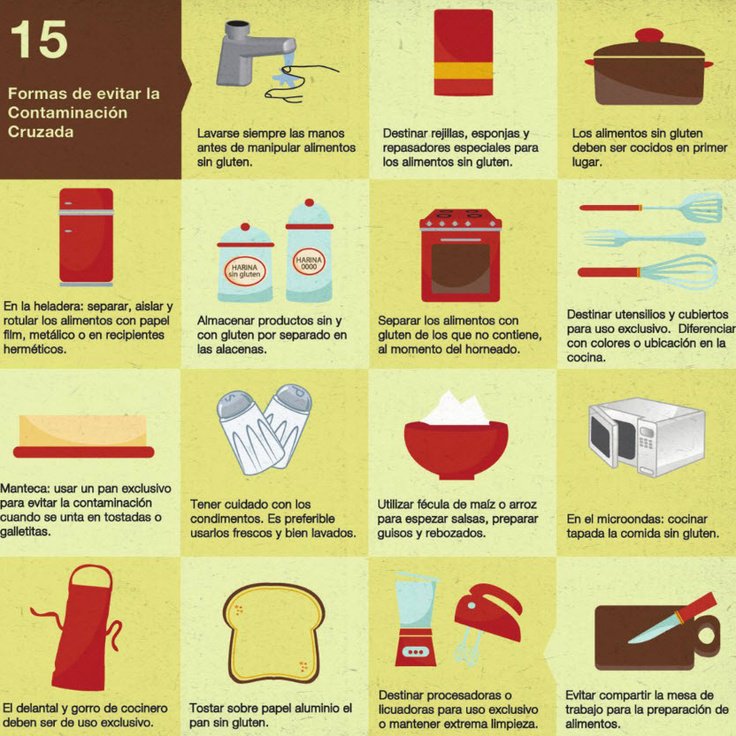 15

Formas de evitar la Contaminación Cruzada

Lavarse siempre las manos antes de manipular alimentos sin gluten.

Destinar rejillas, esponjas y repasadores especiales para los alimentos sin gluten.

Los alimentos sin gluten deben ser cocidos en primer lugar.

En la heladera: separar, aislar y rotular los alimentos con papel film, metálico o en recipientes herméticos.

HARINA sin gluten

HARINA 0000

Almacenar productos sin y con gluten por separado en las alacenas.

Separar los alimentos con gluten de los que no contiene, al momento del horneado.

Destinar utensilios y cubiertos para uso exclusivo. Diferenciar con colores o ubicación en la cocina.

Manteca: usar un pan exclusivo para evitar la contaminación cuando se unta en tostadas o galletitas.

Tener cuidado con los condimentos. Es preferible usarlos frescos y bien lavados.

Utilizar fécula de maíz o arroz para espezar salsas, preparar guisos y rebozados.

En el microondas: cocinar tapada la comida sin gluten.

El delantal y gorro de cocinero deben ser de uso exclusivo.

Tostar sobre papel aluminio el pan sin gluten.

Destinar procesadoras o licuadoras para uso exclusivo o mantener extrema limpieza.

Evitar compartir la mesa de trabajo para la preparación de alimentos.