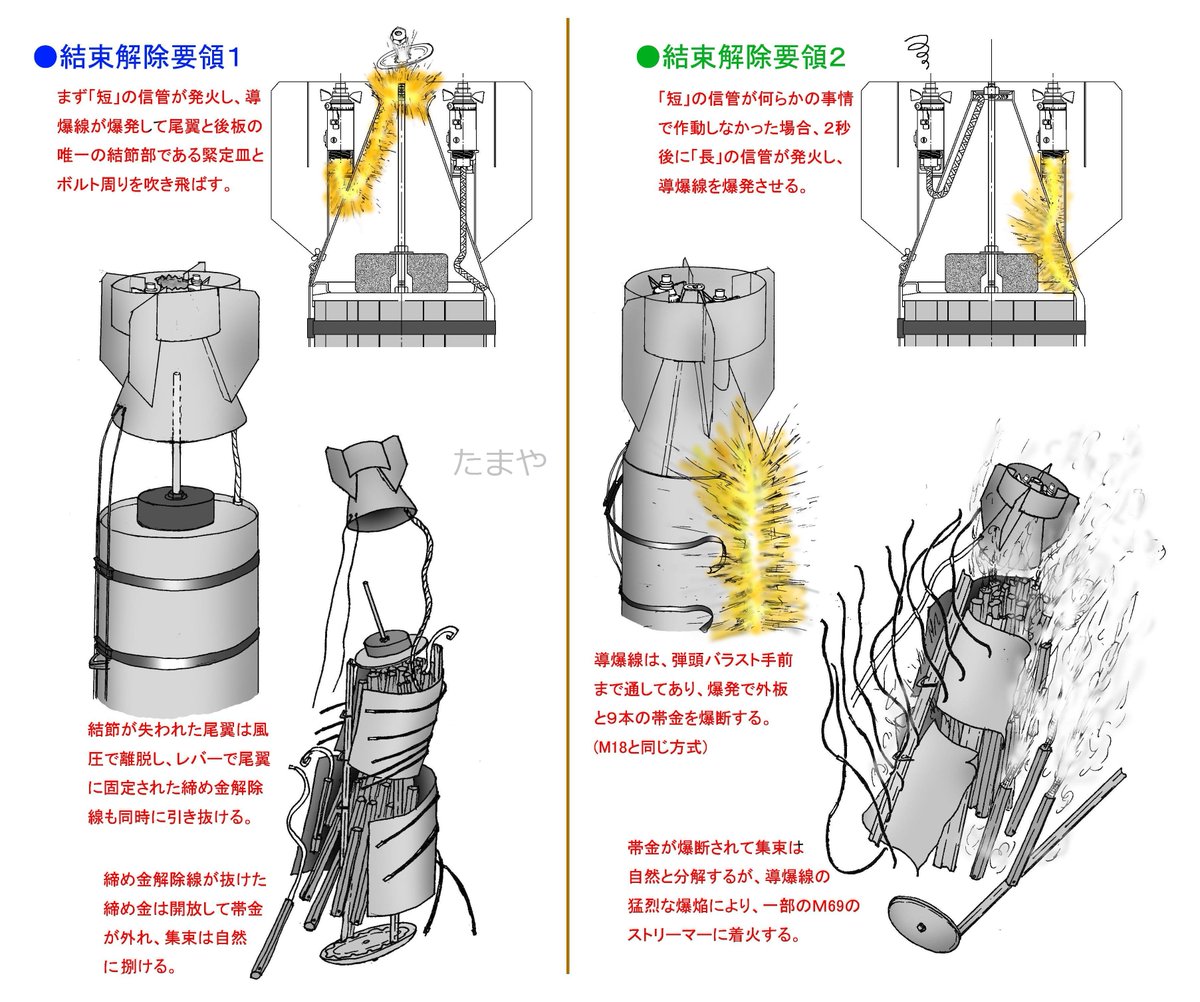 ●結束解除要領1

まず「短」の信管が発火し、導爆線が爆発して尾翼と後板の唯一の結節部である緊定皿とボルト周りを吹き飛ばす。

たまや

結節が失われた尾翼は風圧で離脱し、レバーで尾翼に固定された締め金解除線も同時に引き抜ける。

締め金解除線が抜けた締め金は開放して帯金が外れ、集束は自然に捌ける。

●結束解除要領2

「短」の信管が何らかの事情で作動しなかった場合、2秒後に「長」の信管が発火し、導爆線を爆発させる。

導爆線は、弾頭バラスト手前まで通してあり、爆発で外板と9本の帯金を爆断する。
(M18と同じ方式)

帯金が爆断されて集束は自然と分解するが、導爆線の猛烈な爆焔により、一部のM69のストリーマーに着火する。